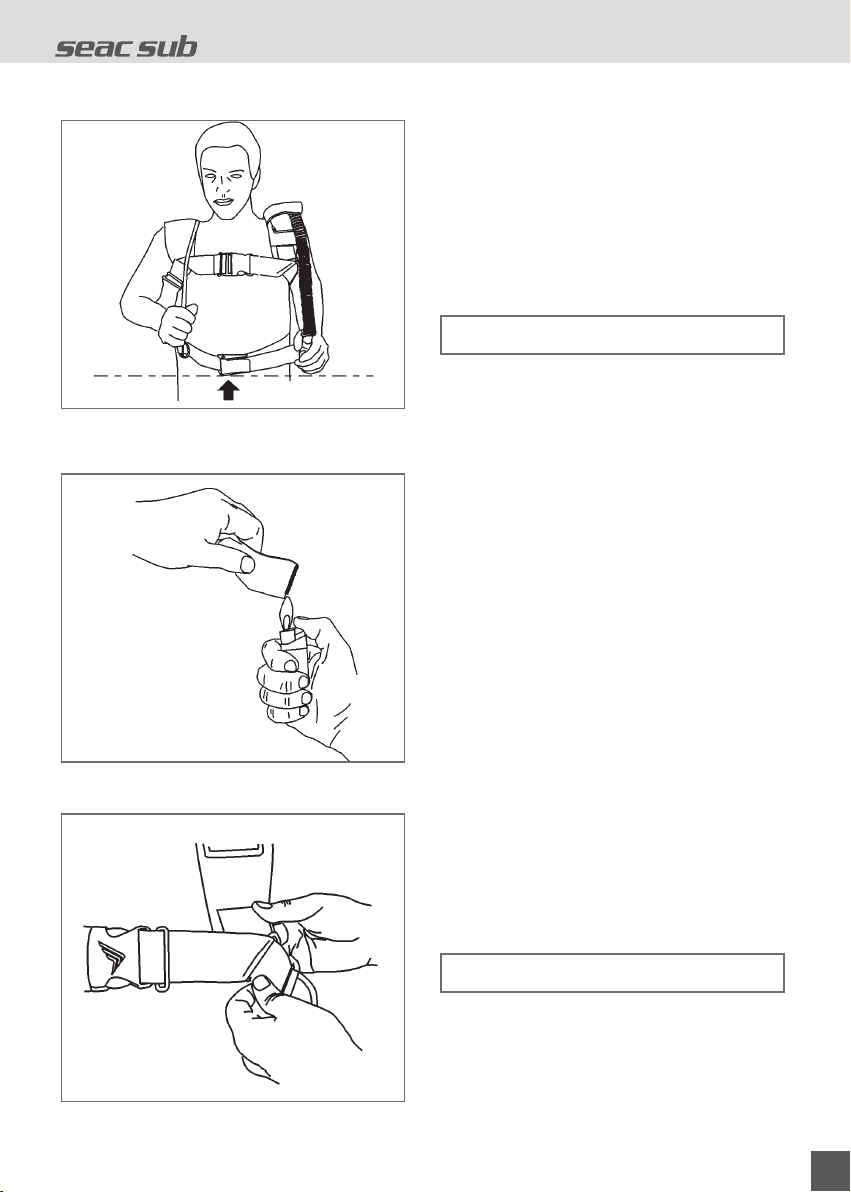 seac sub