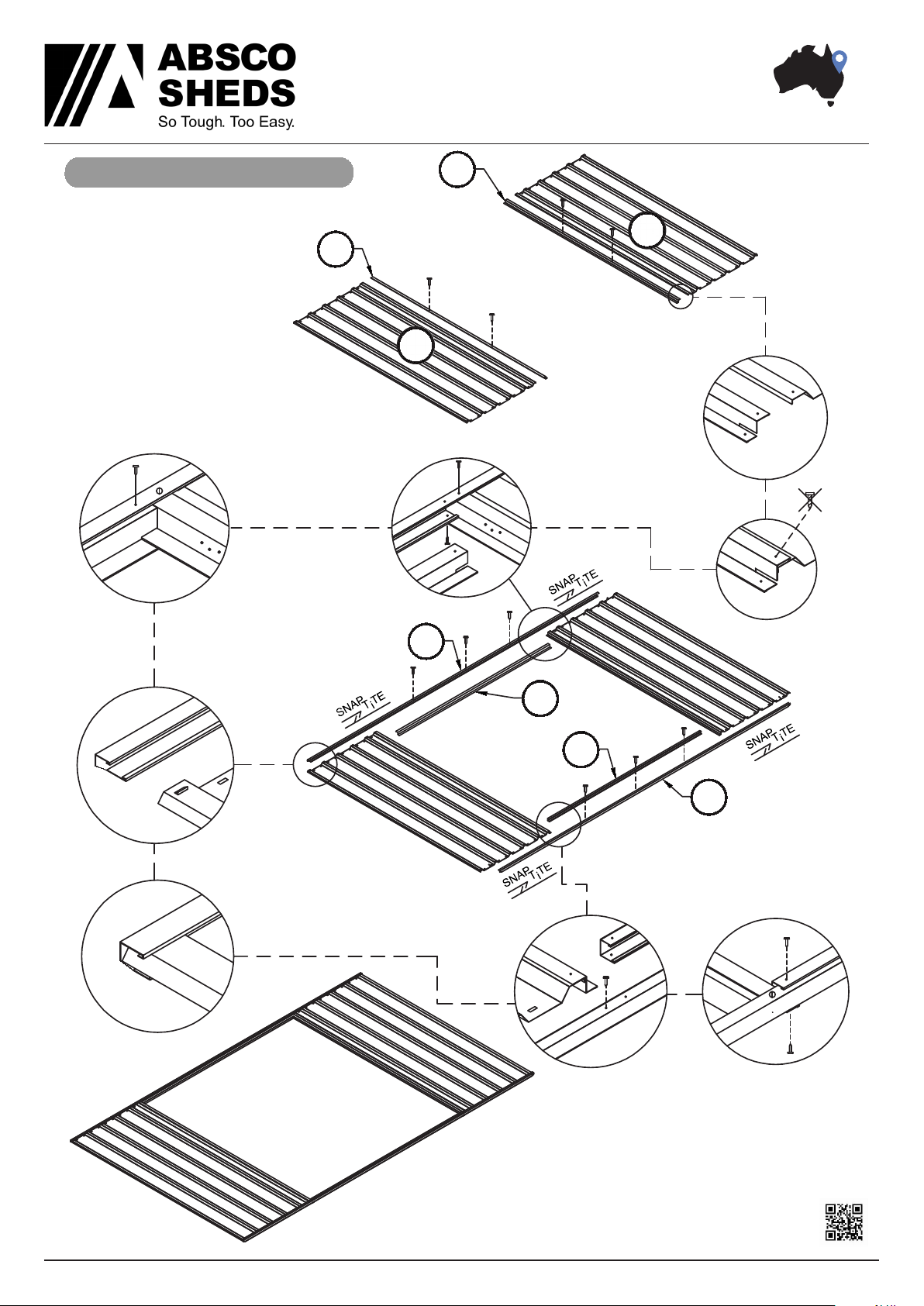 ABSCO SHEDS
So Tough. Too Easy.

SNAP TiTE

SNAP TiTE

SNAP TiTE

SNAP TiTE