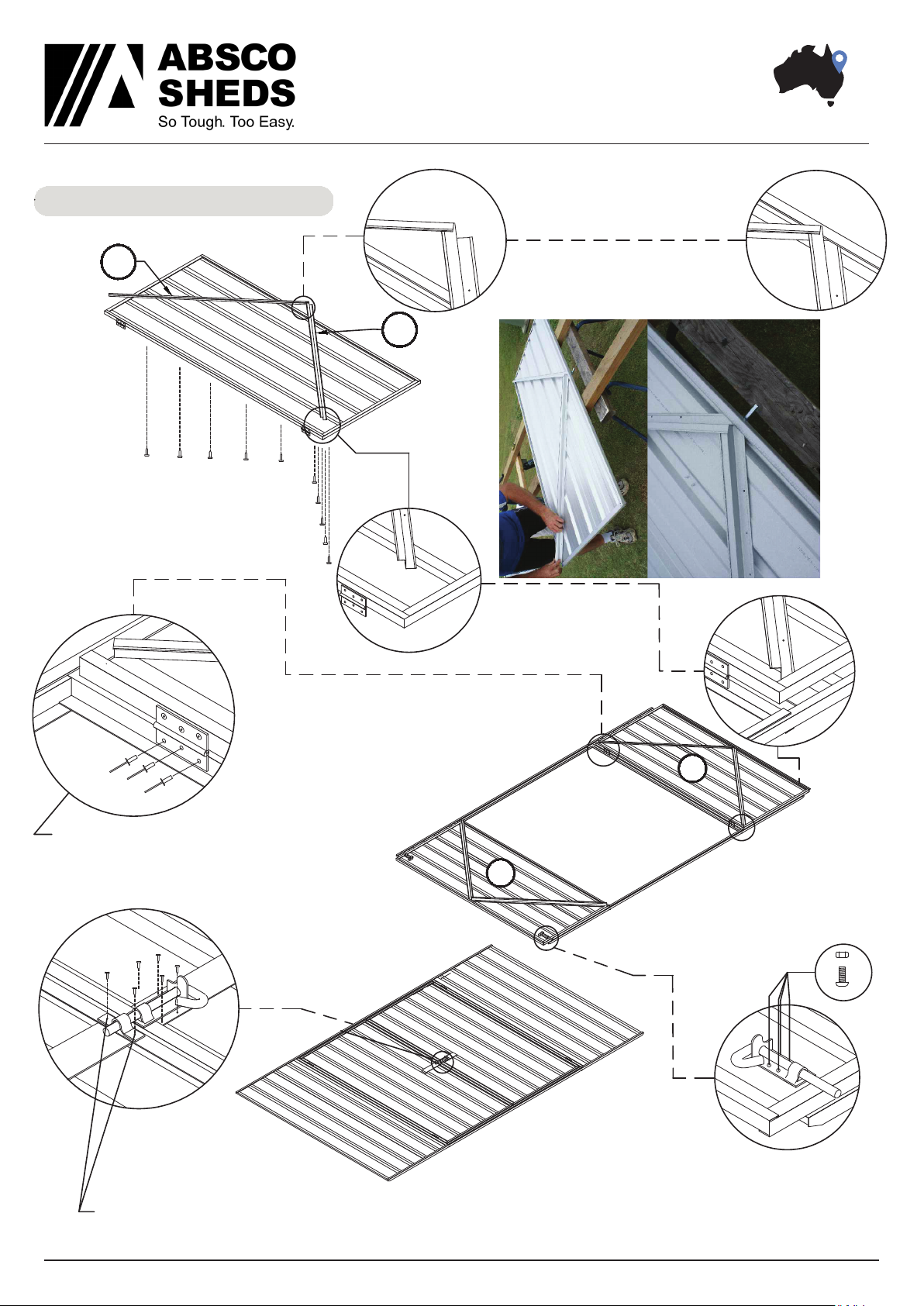 ABSCO
SHEDS
So Tough. Too Easy.