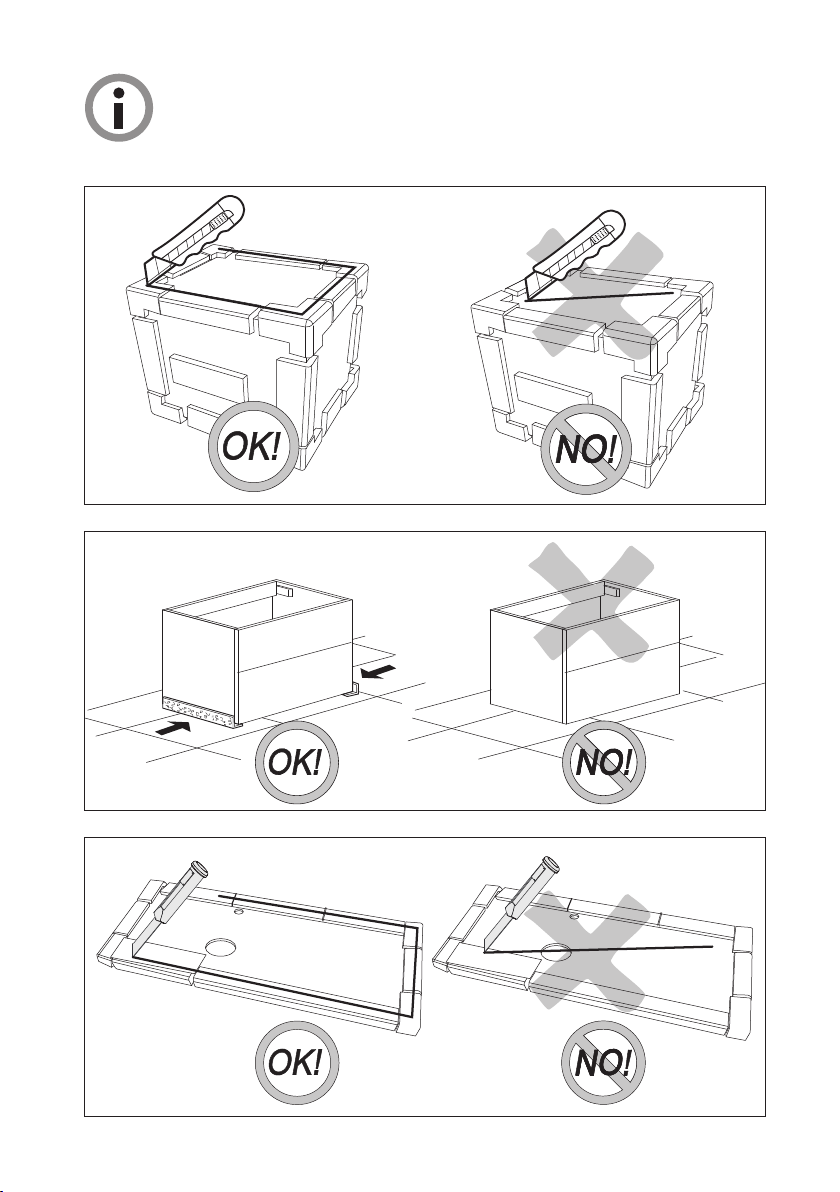 OK!

NO!

OK!

NO!

OK!

NO!