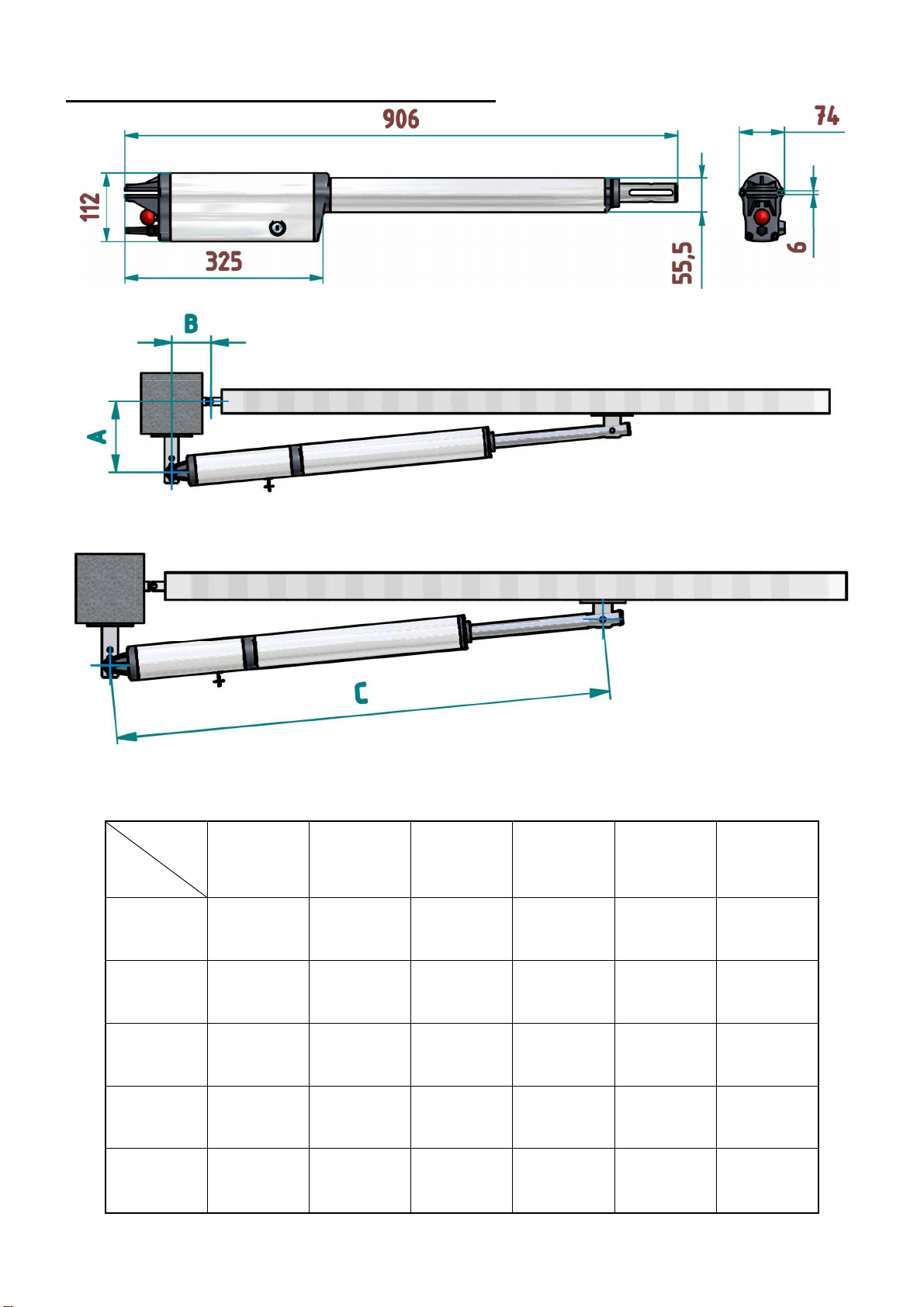 906

74

112

325

55,5

6

B

A

C