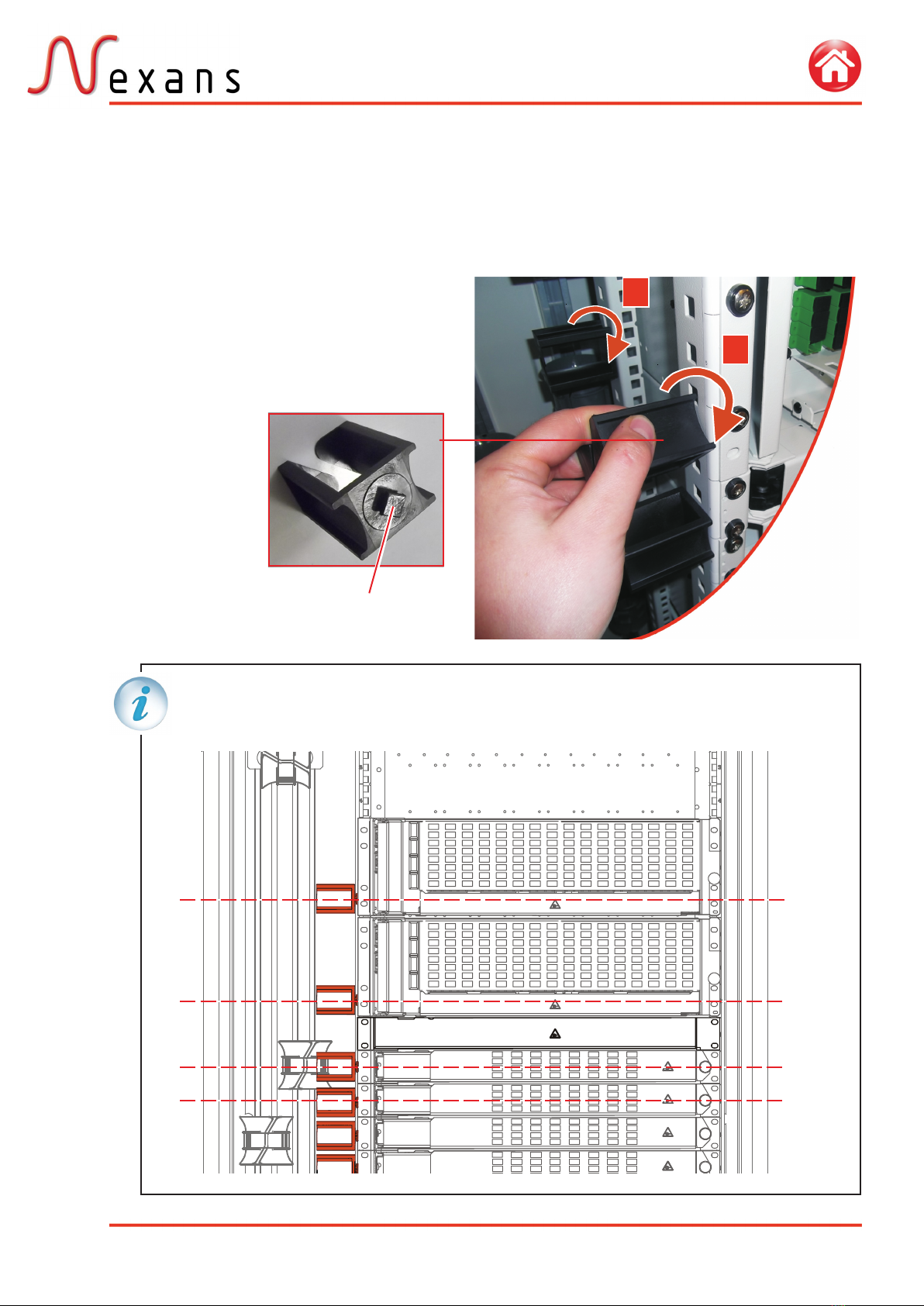 Nexans