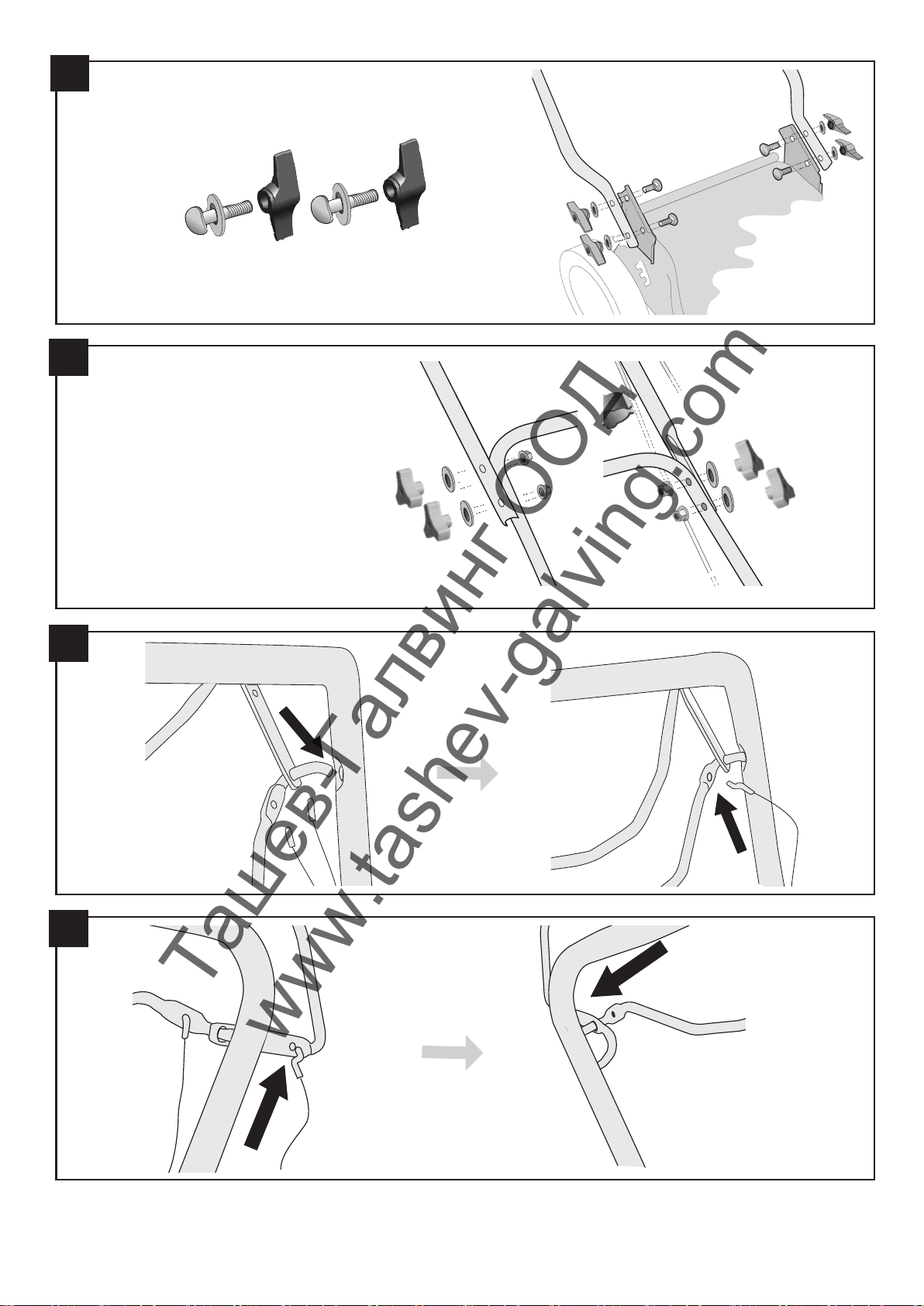 Ташев-Галвинг ООД
www.tashev-galving.com