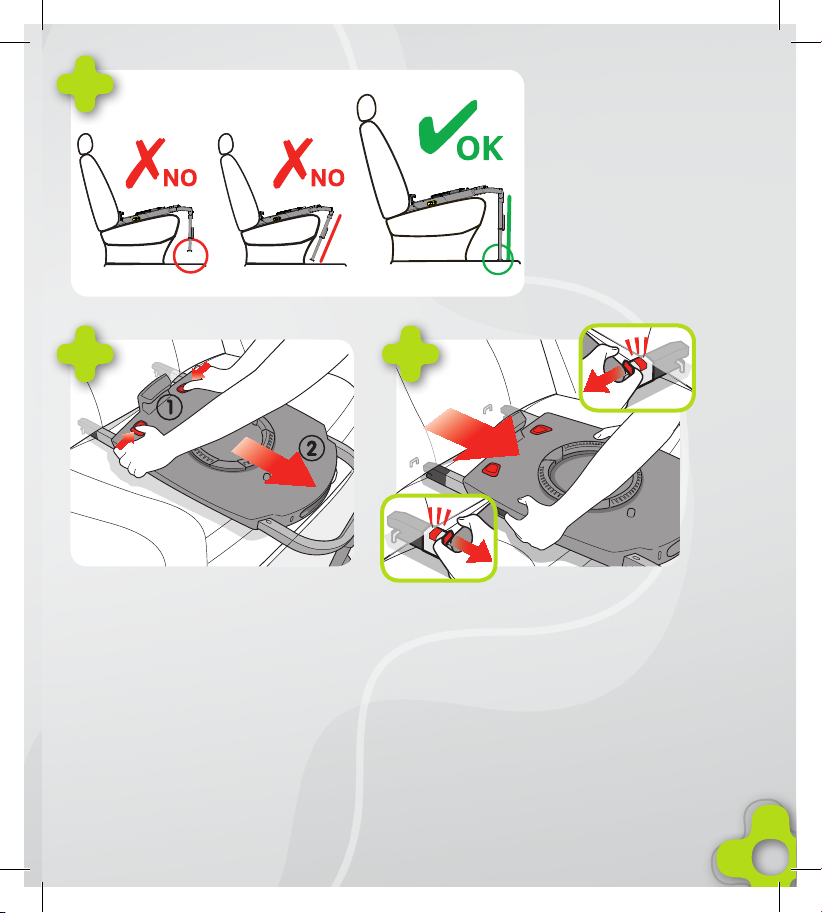 NO
NO
OK
1
2