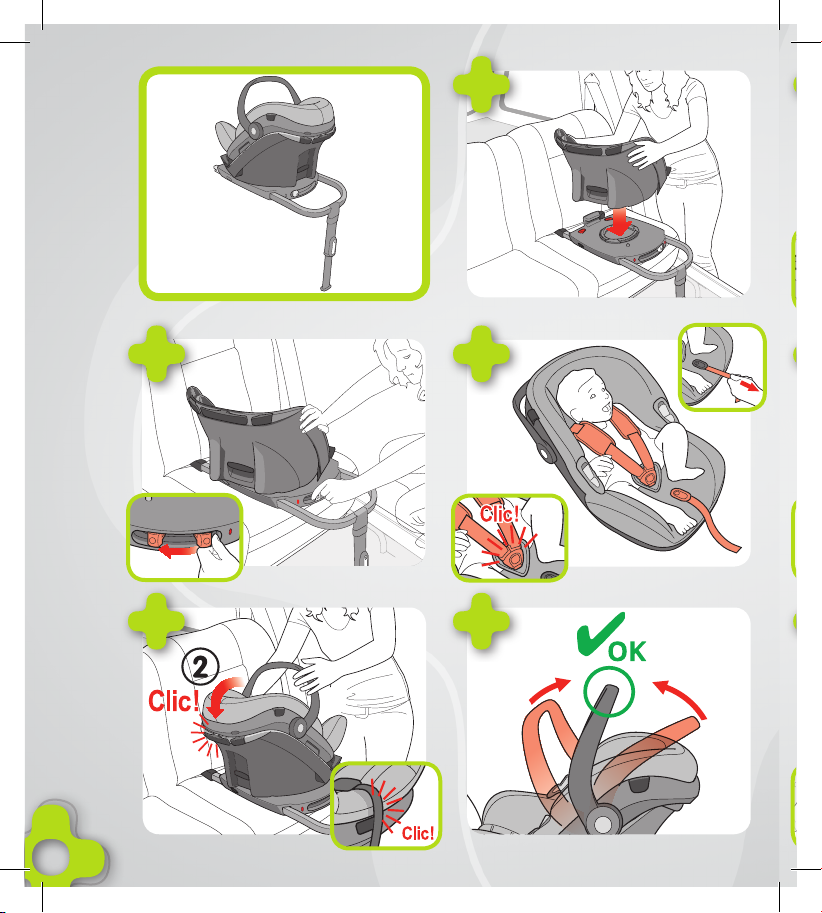 Clic!

2

Clic!

Clic!

OK