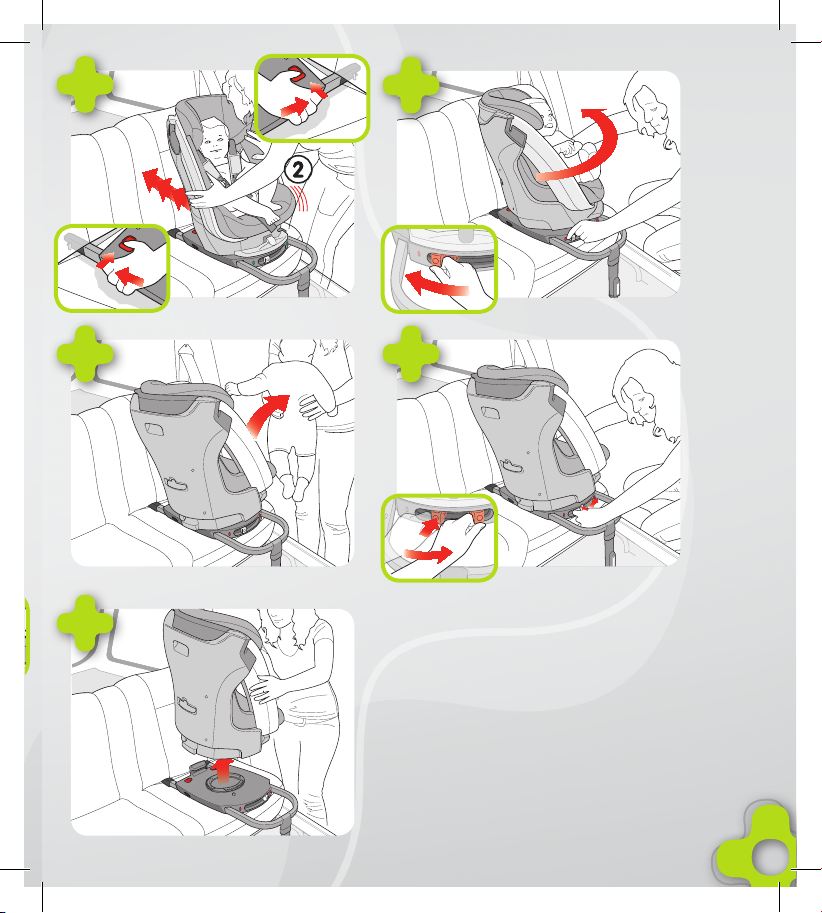 2