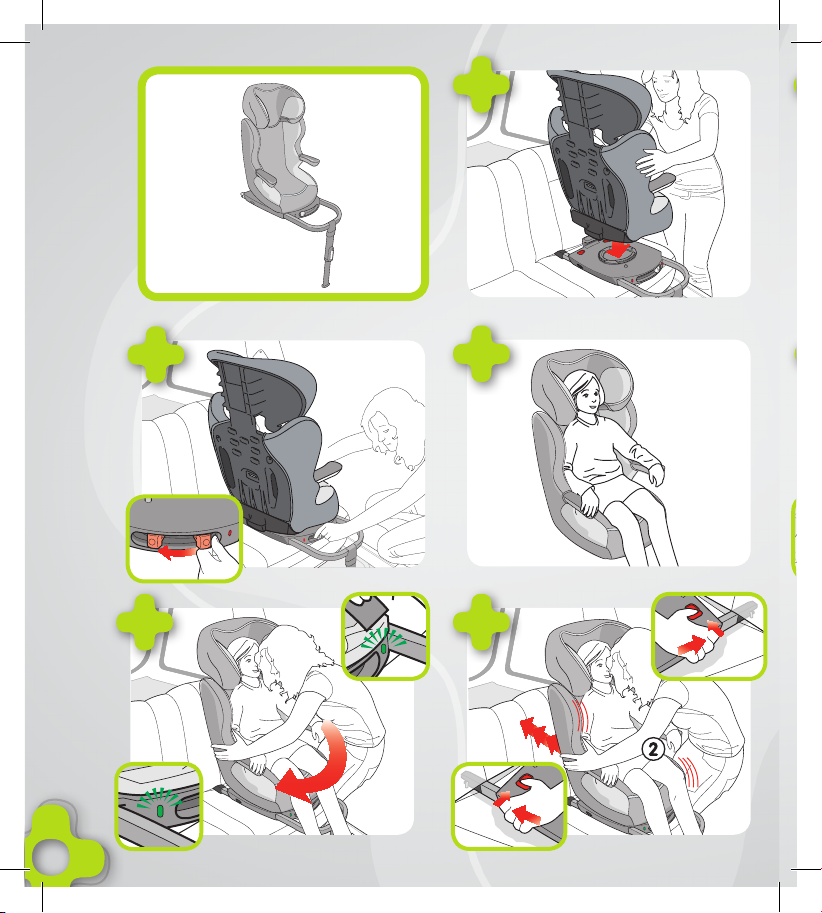 2