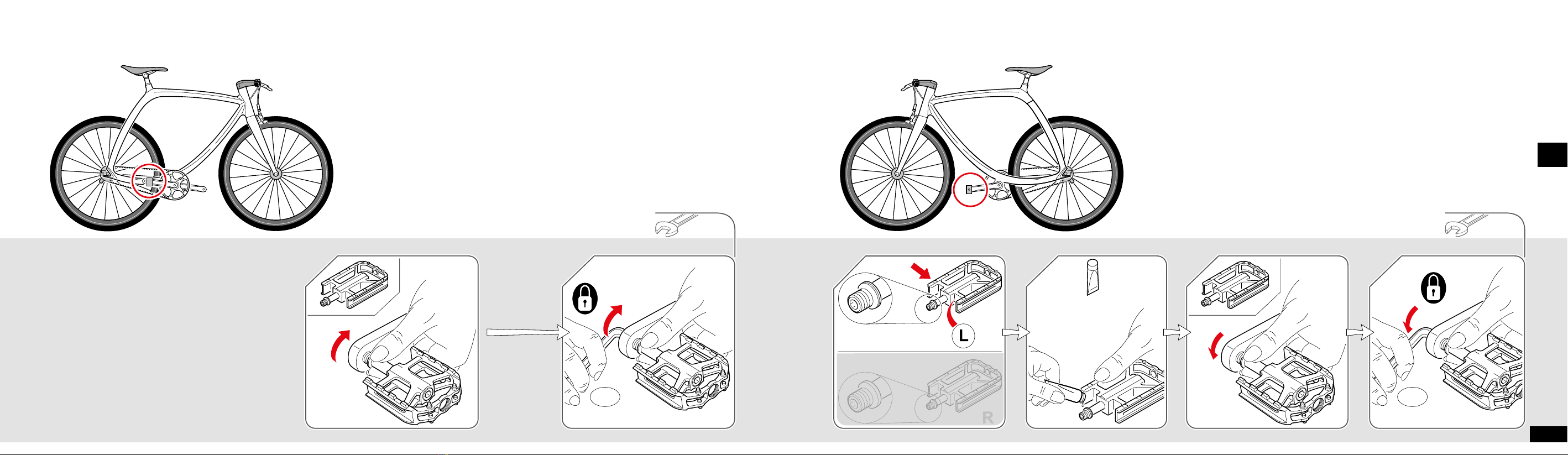 L

R