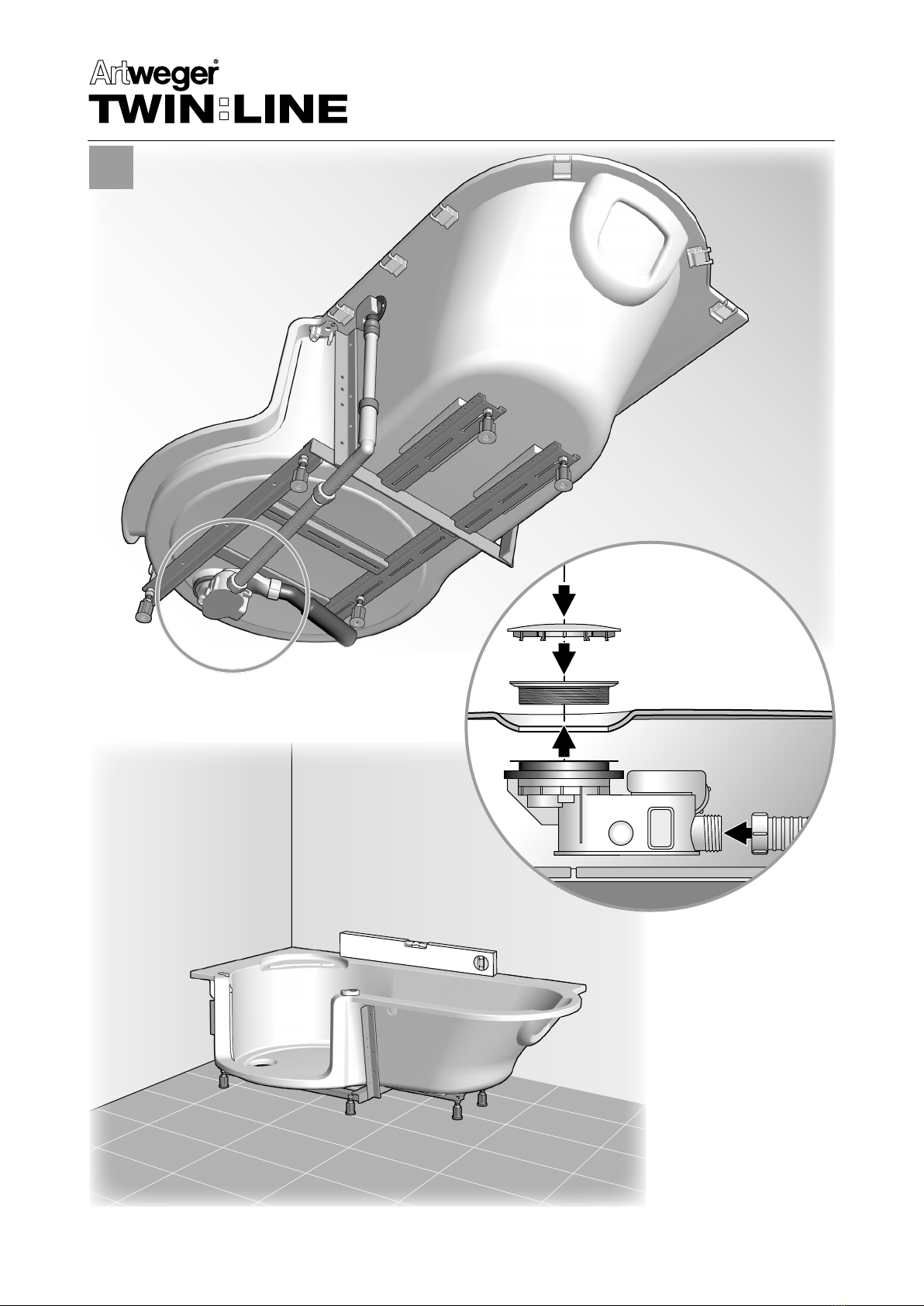 Artweger®
TWIN:LINE