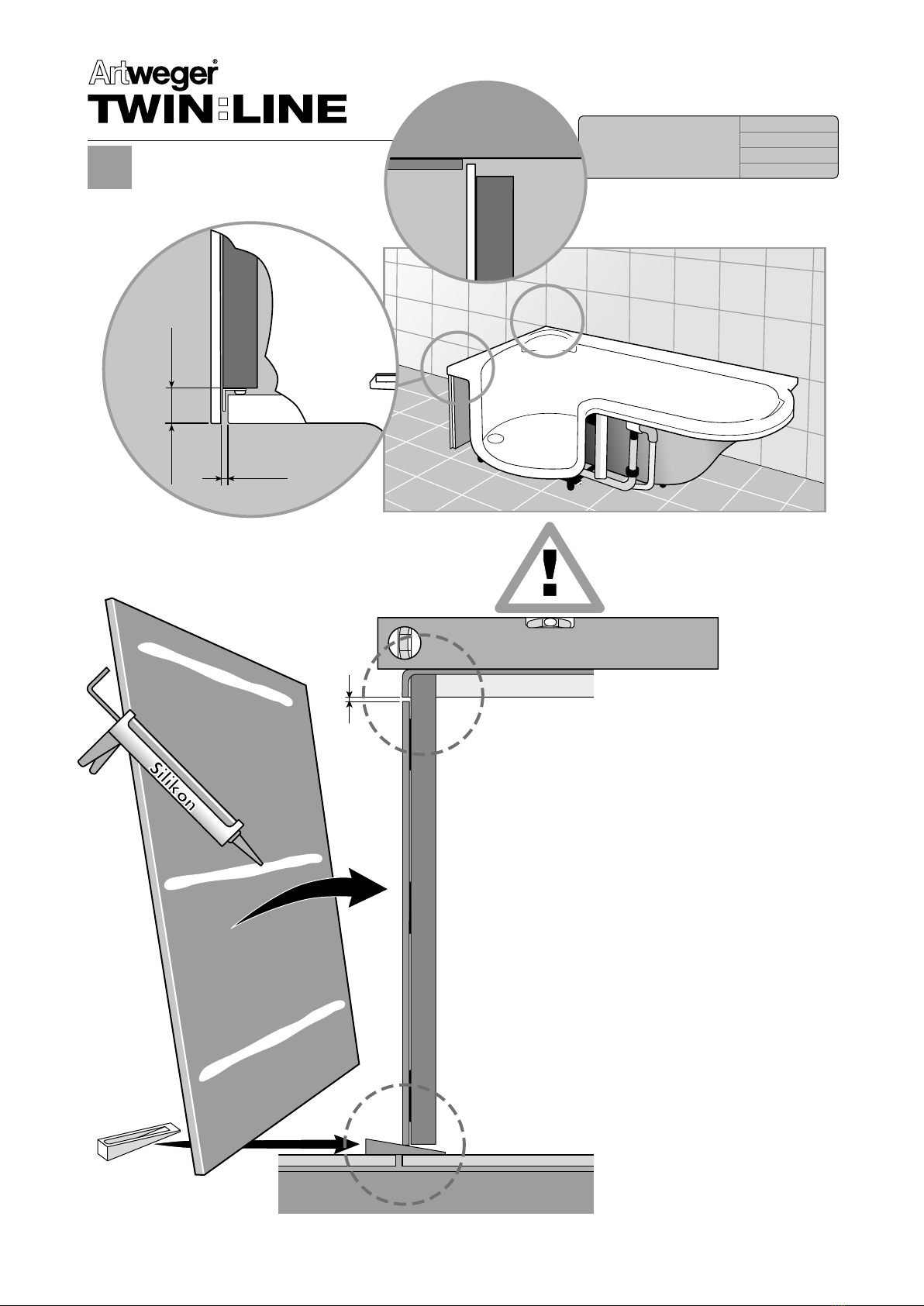 Artweger®
TWIN:LINE

Silikon