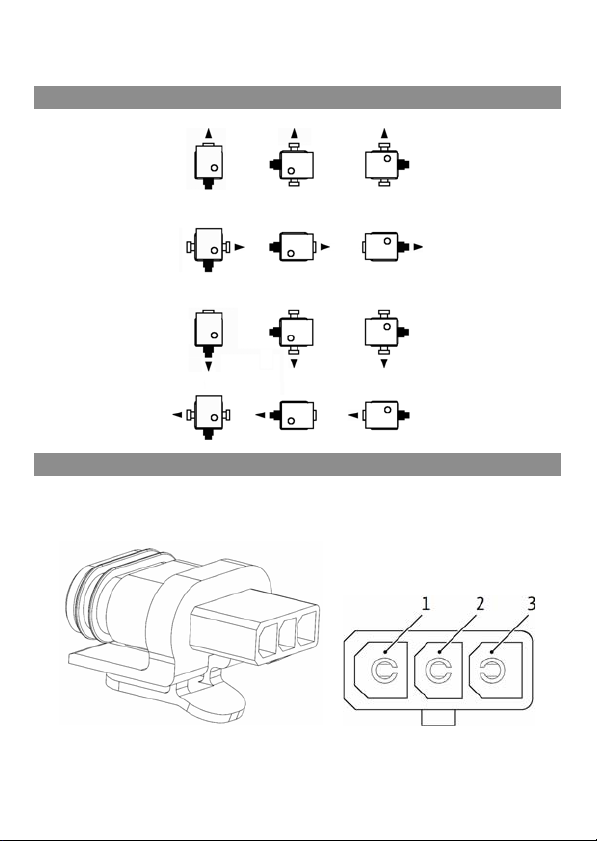 1
2
3