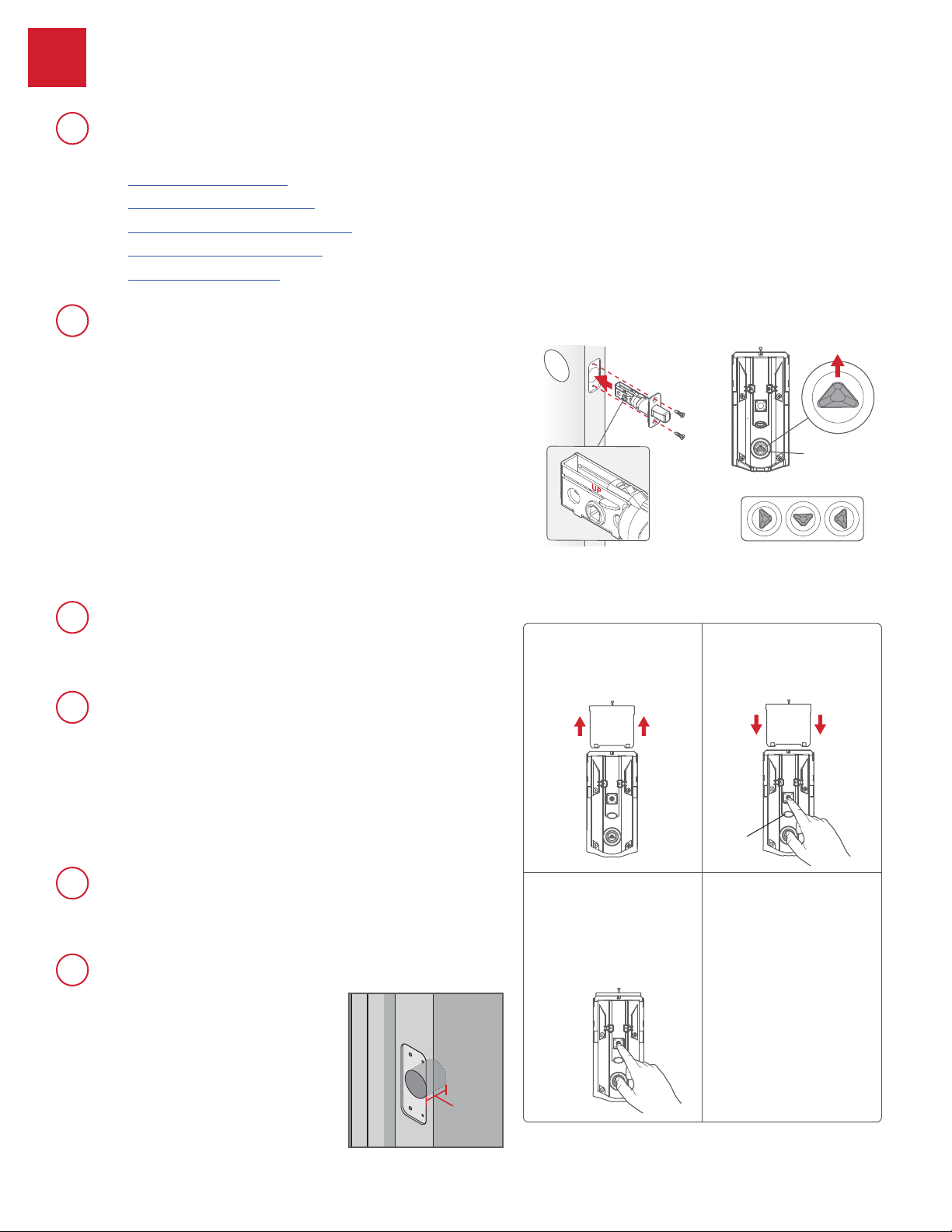 UP