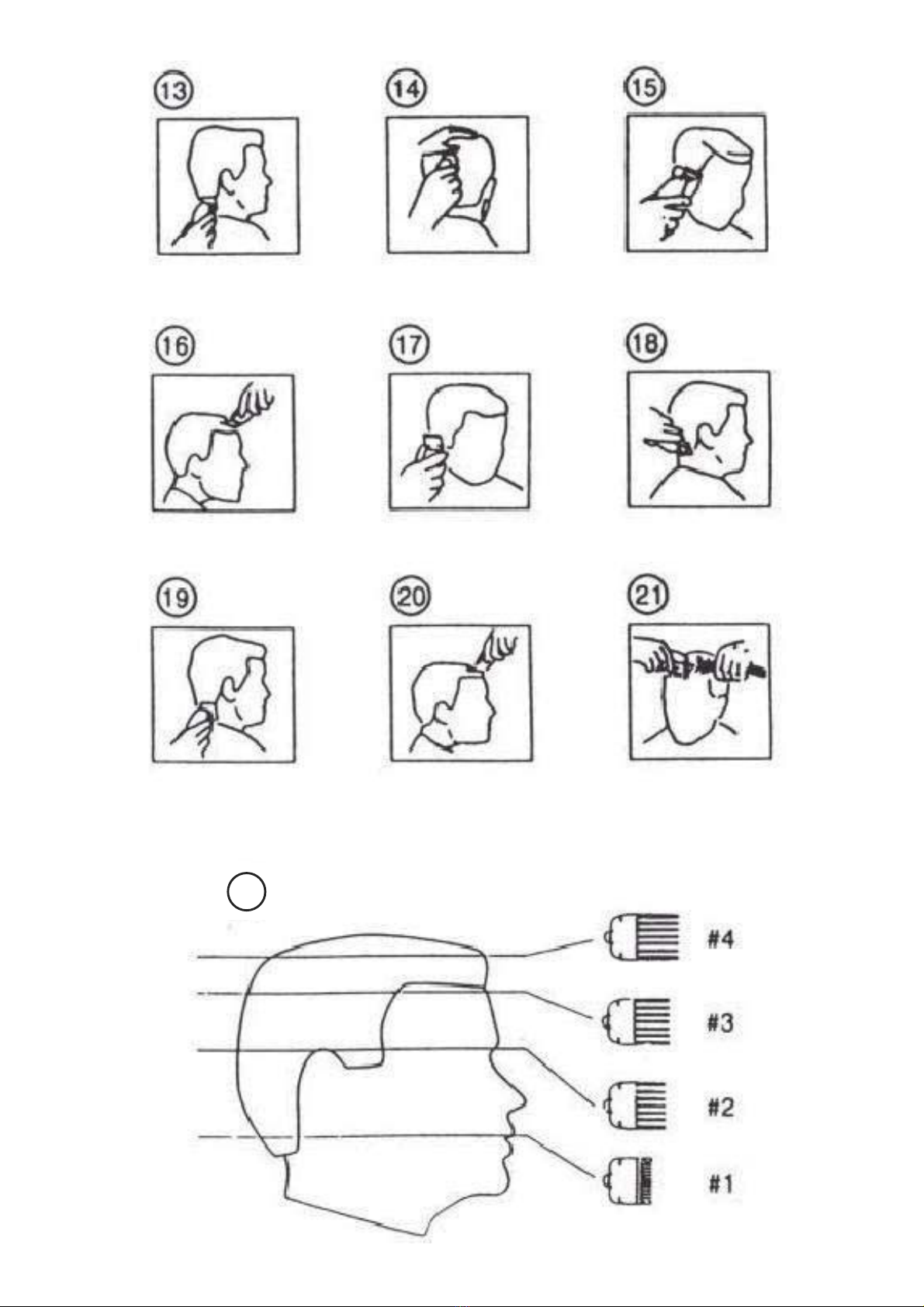 13

14

15

16

17

18

19

20

21

#4

#3

#2

#1