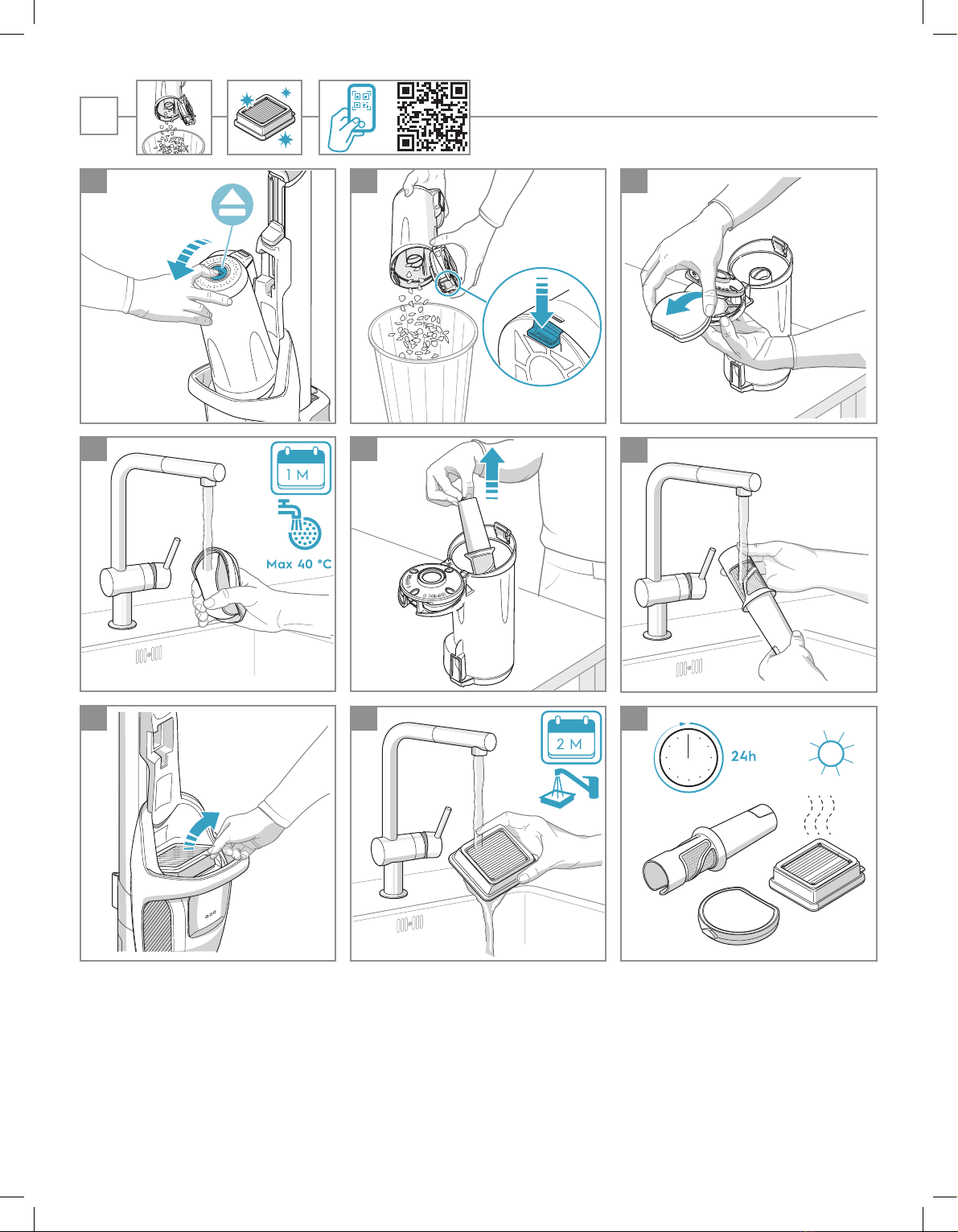 1 M

Max 40 °C

2 M

24h