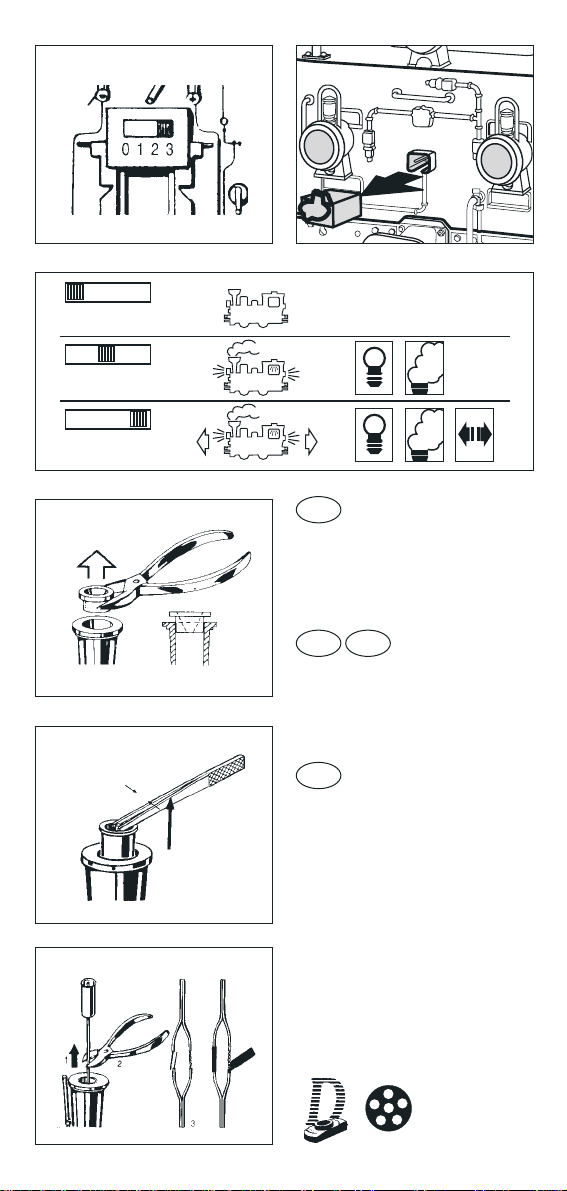 0 1 2 3

1

2

3