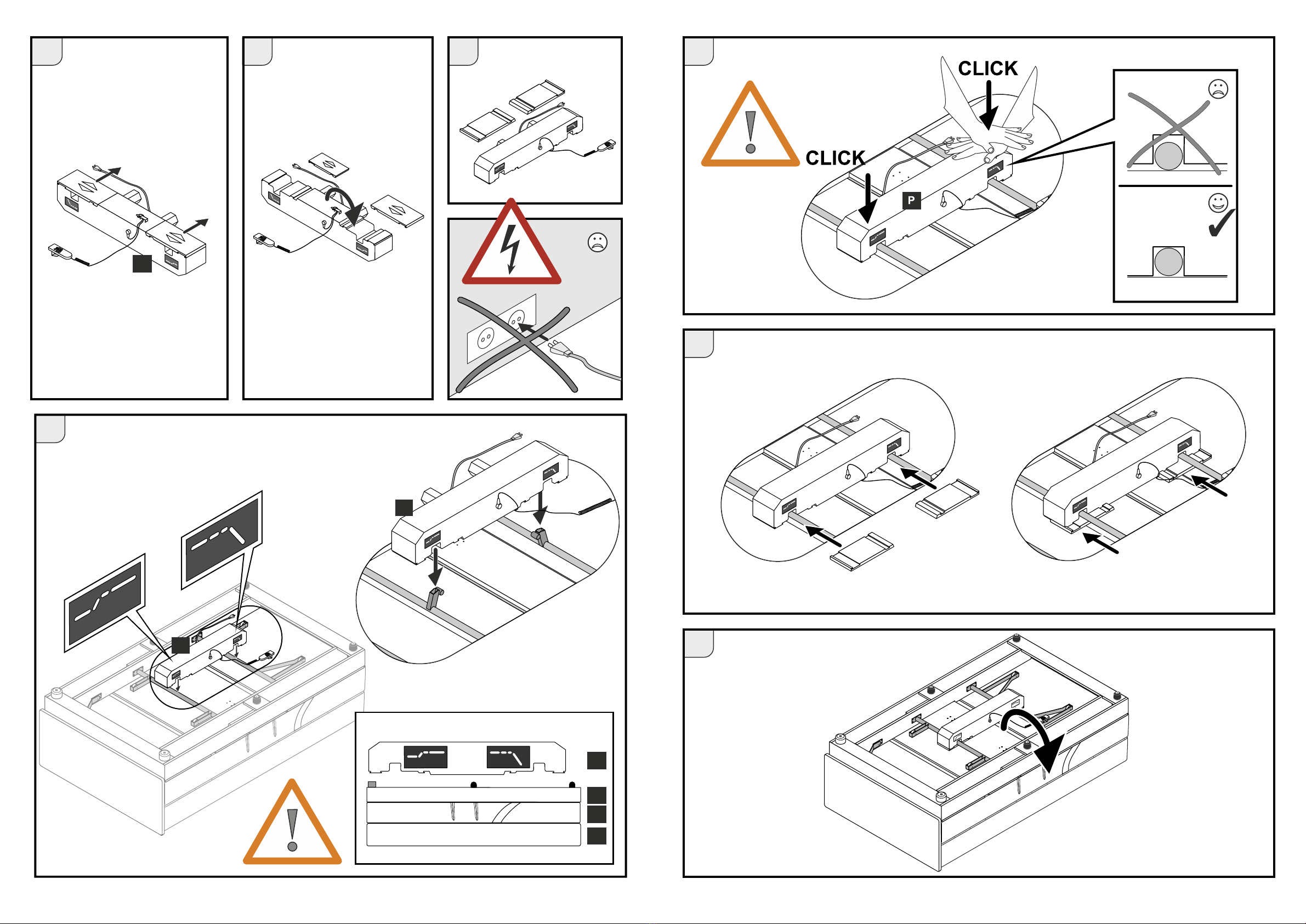 CLICK
CLICK
P