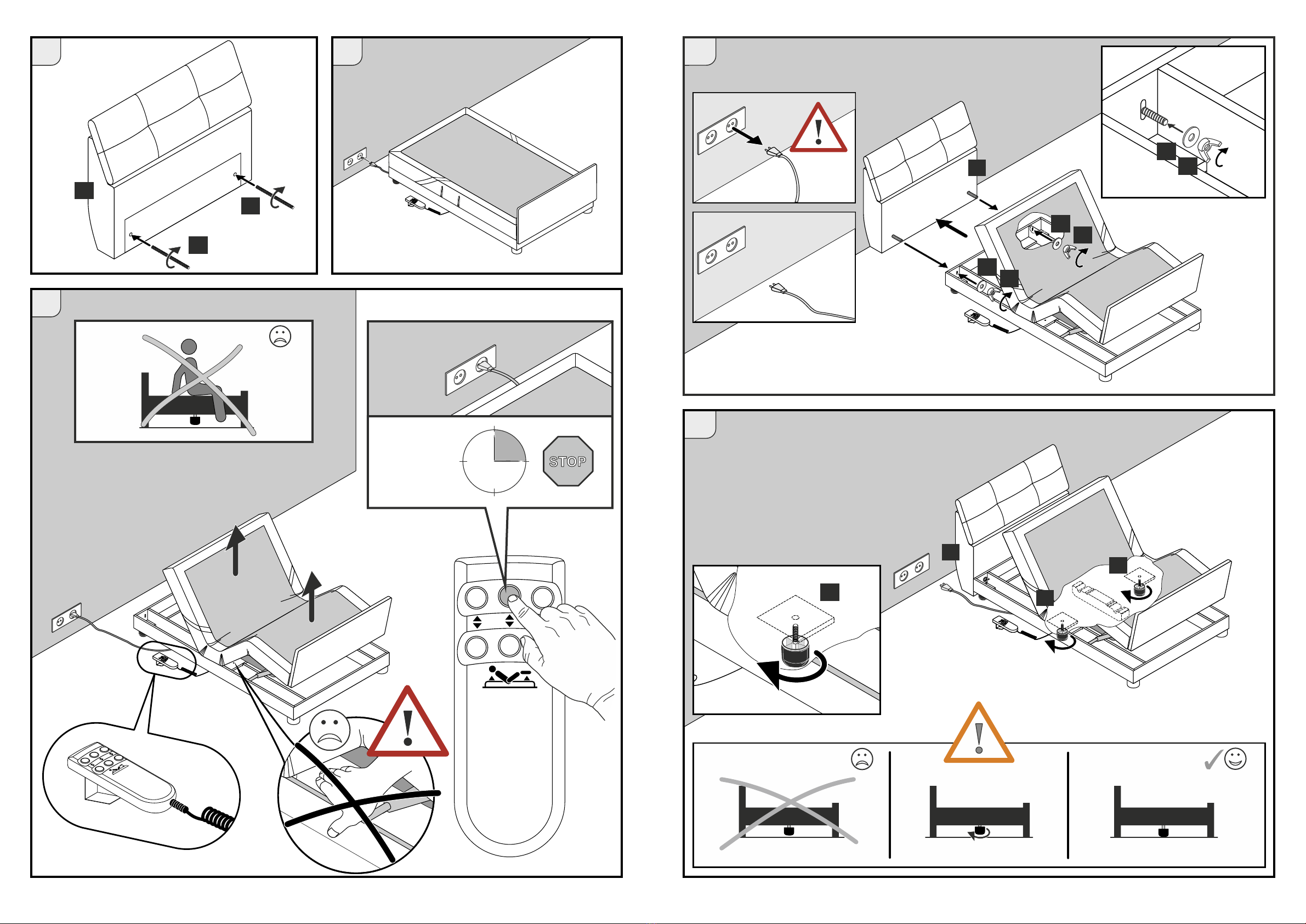 STOP