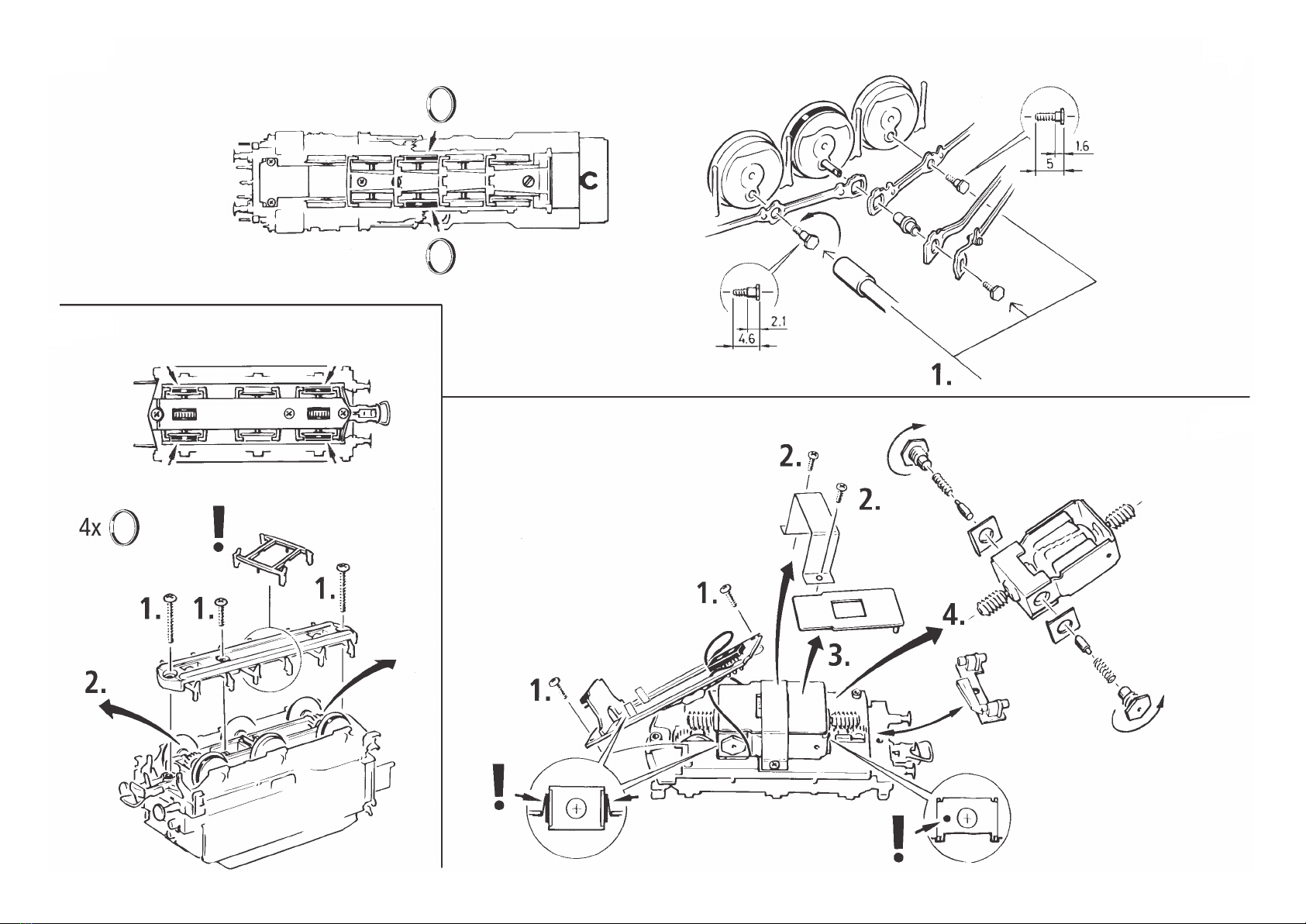 1.6
5
2.1
4.6
1.

4x
!
1.
1.
1.
2.

2.
2.
1.
3.
4.
1.
!
!