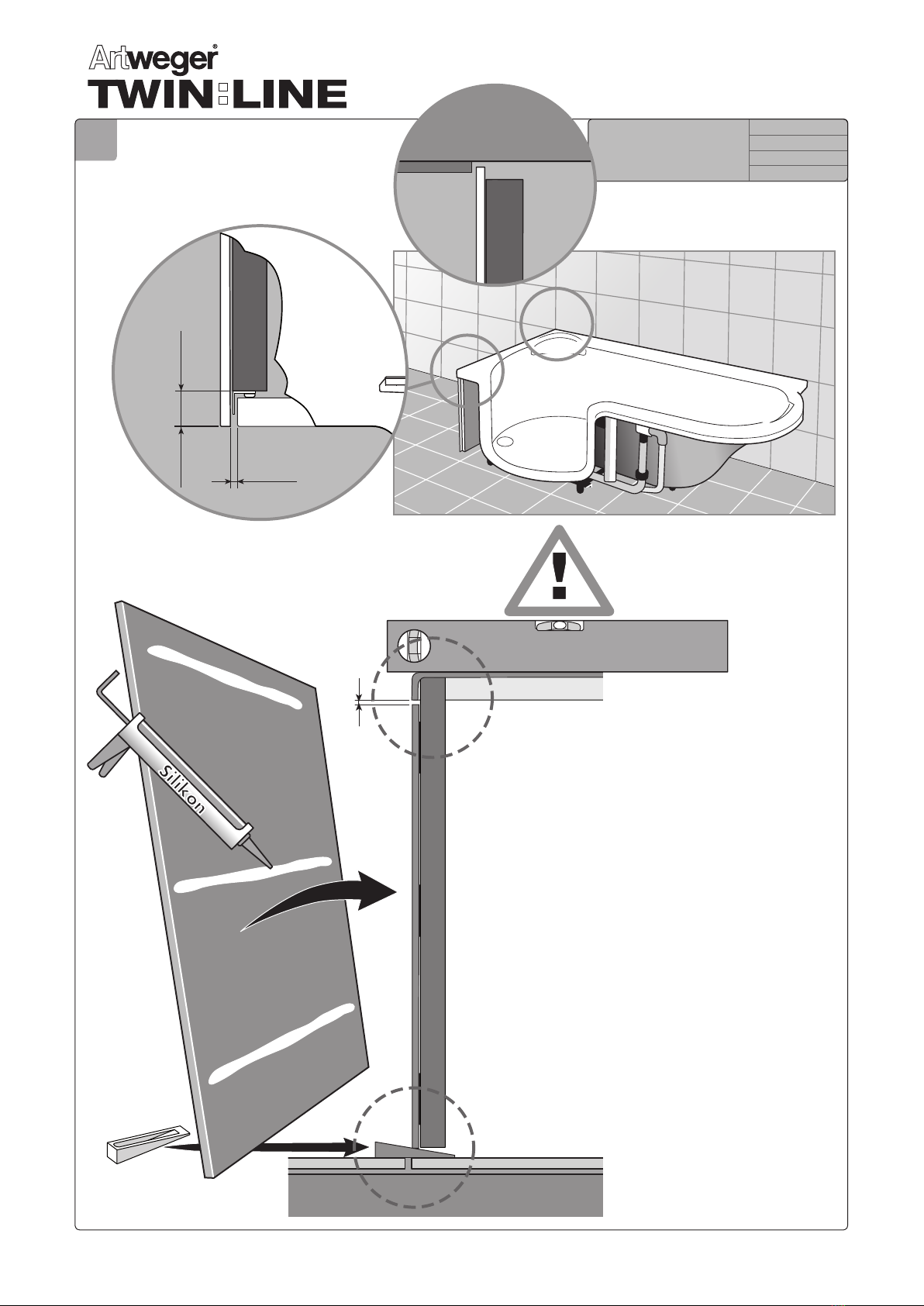 Artweger®
TWIN:LINE

Silikon