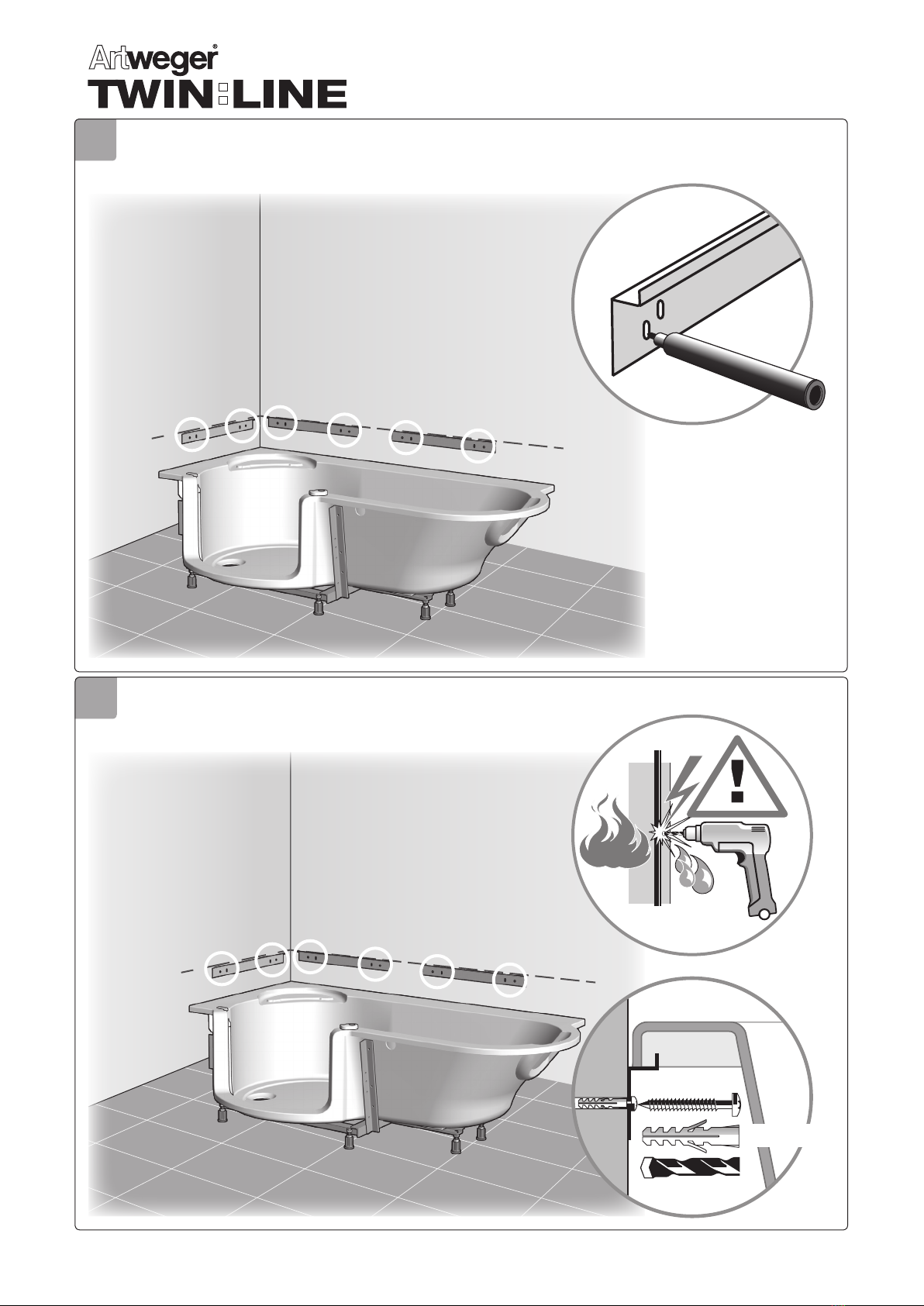 Artweger®
TWIN:LINE