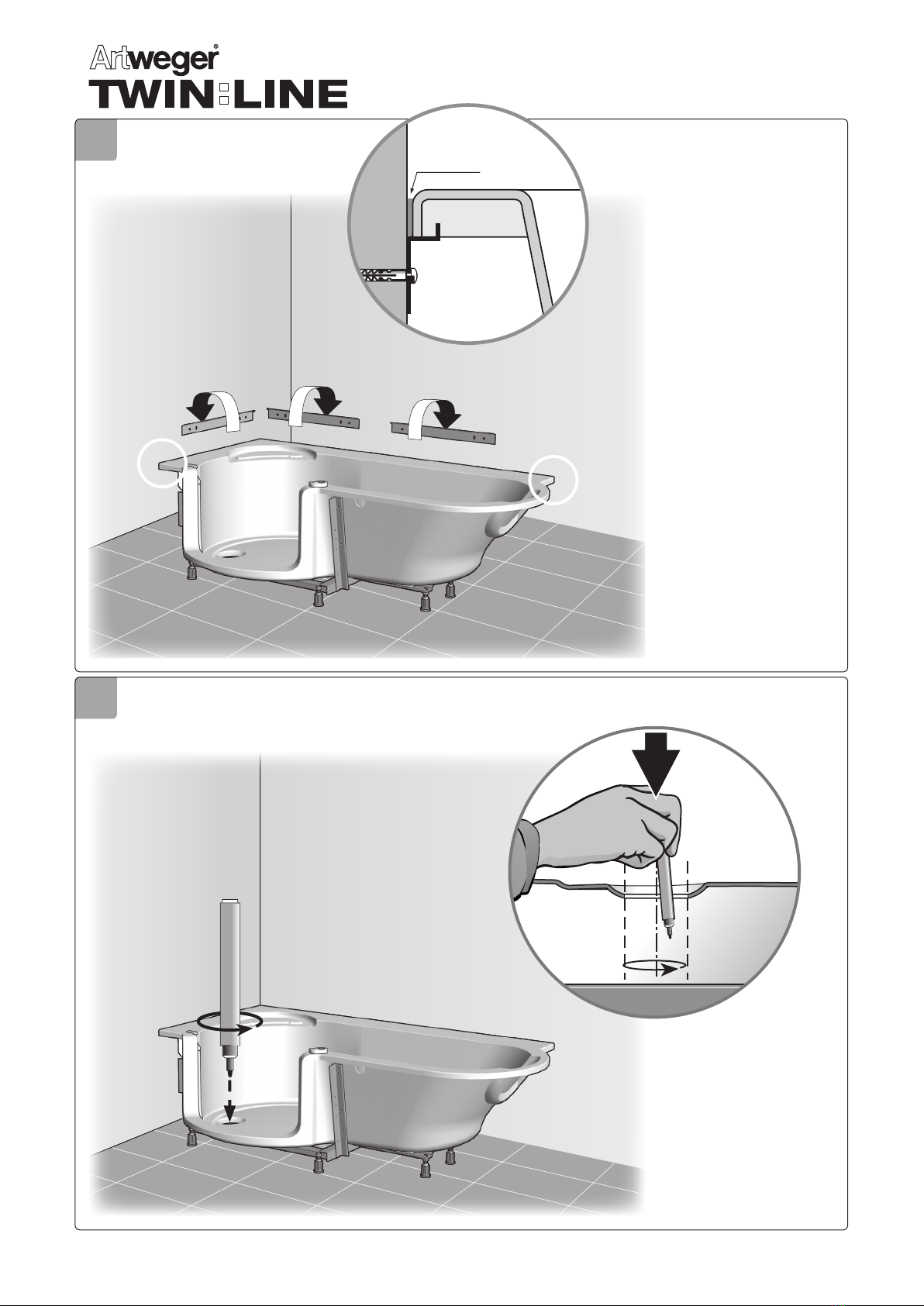 Artweger®
TWIN:LINE