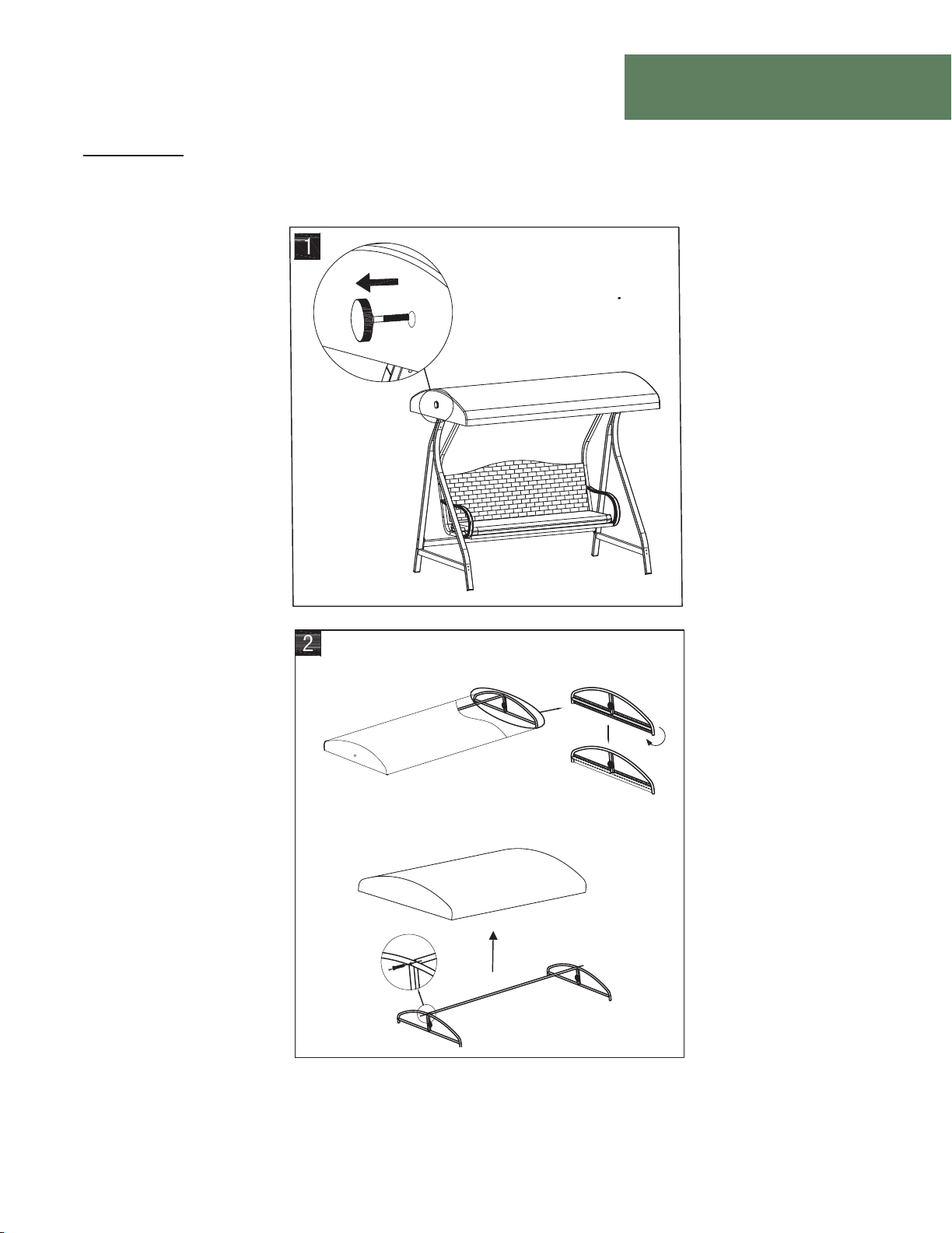 1

2