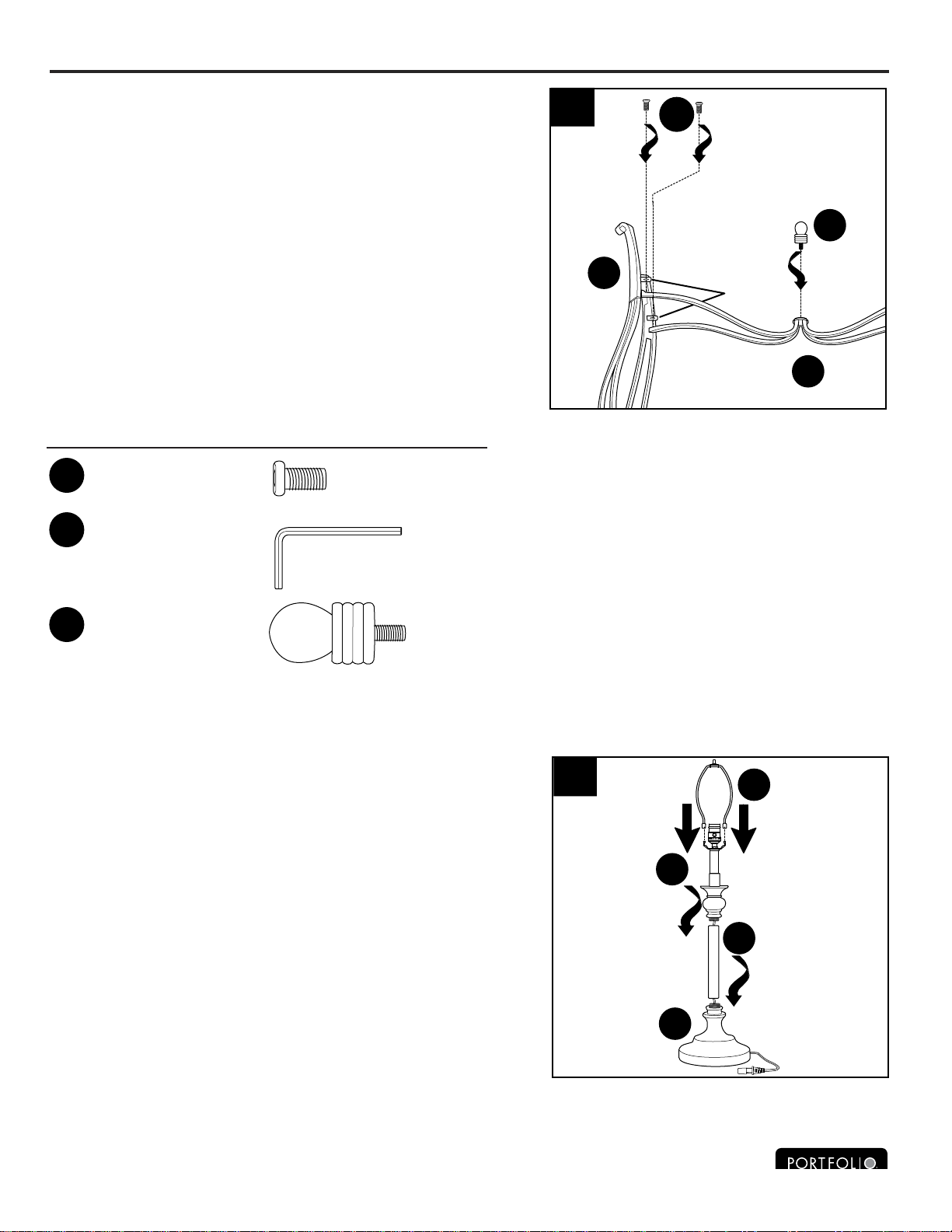 PORTFOLIO