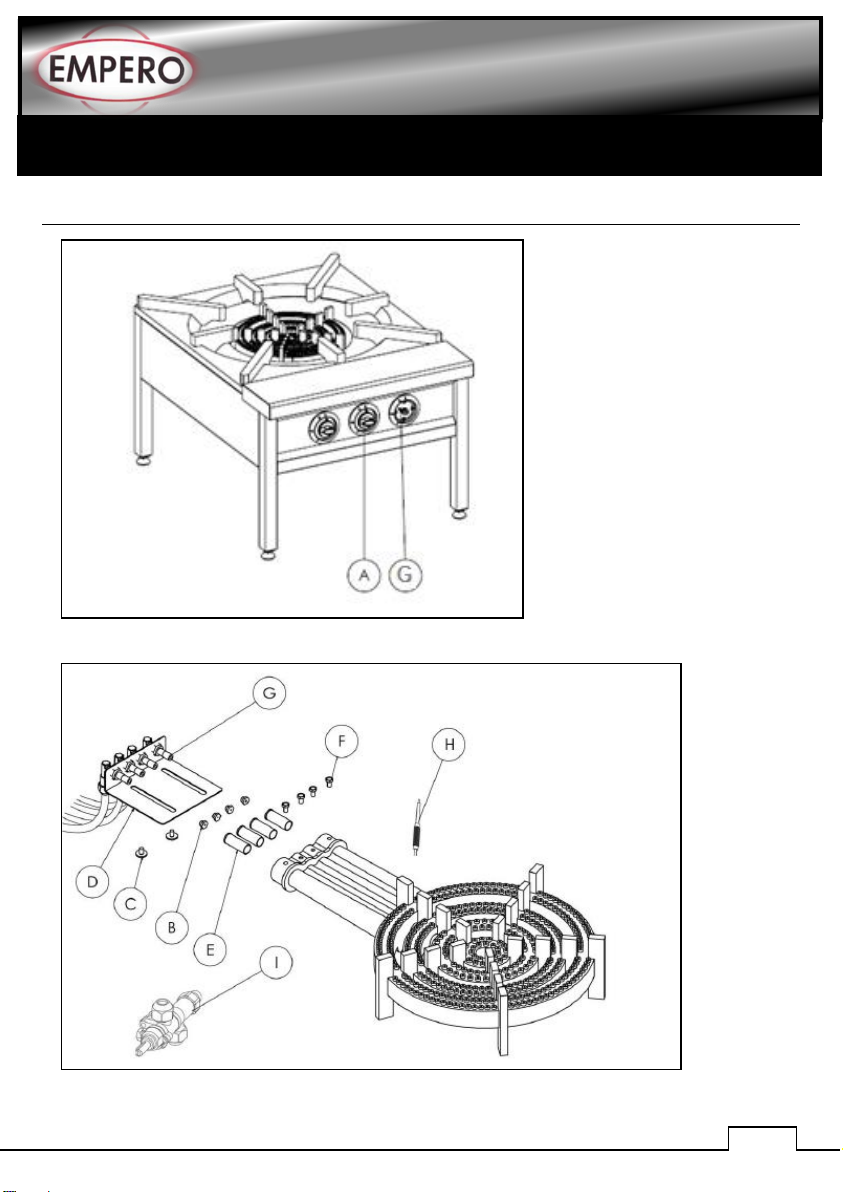 EMPERO

A G

G F H D C B E I