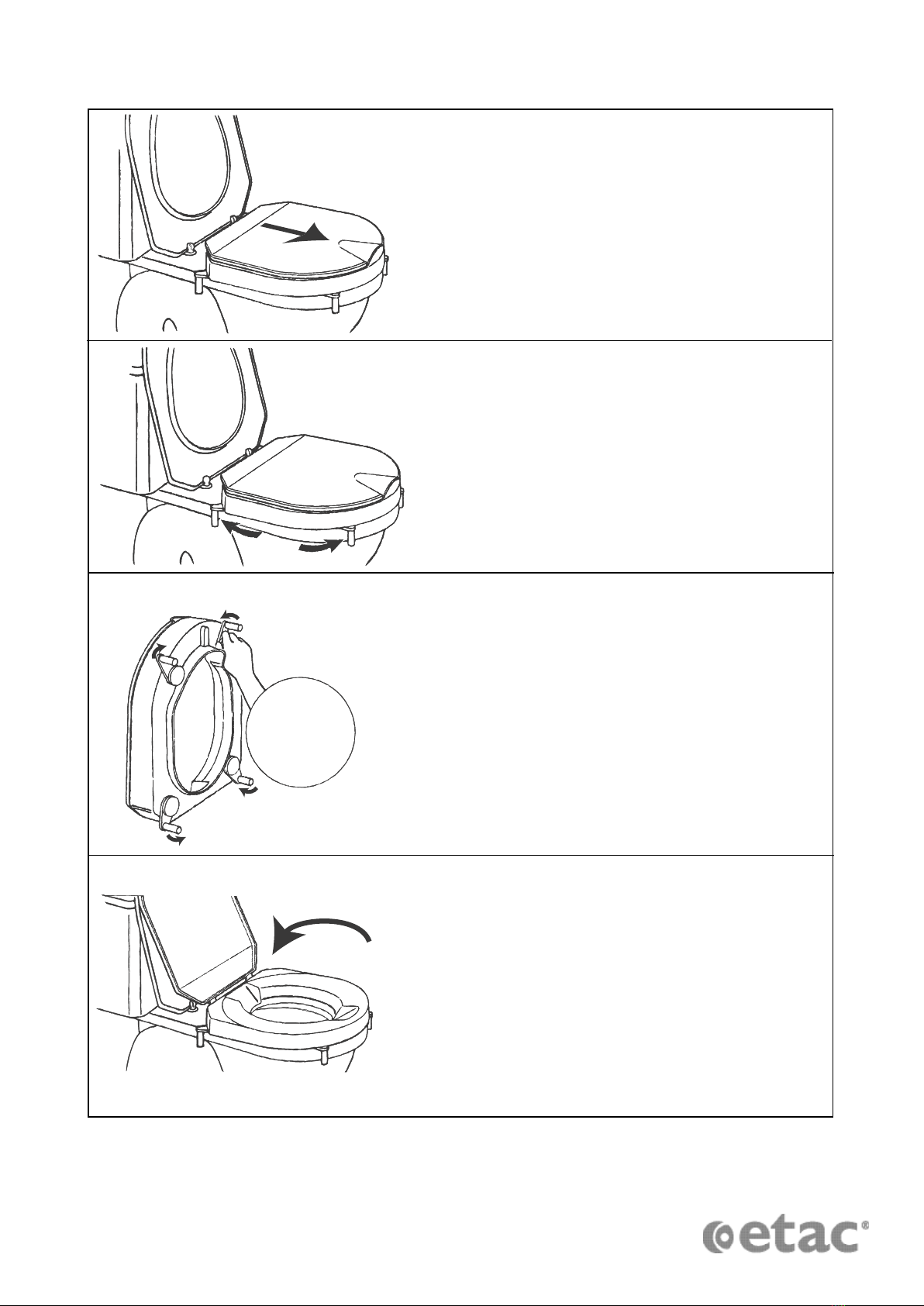 etac®