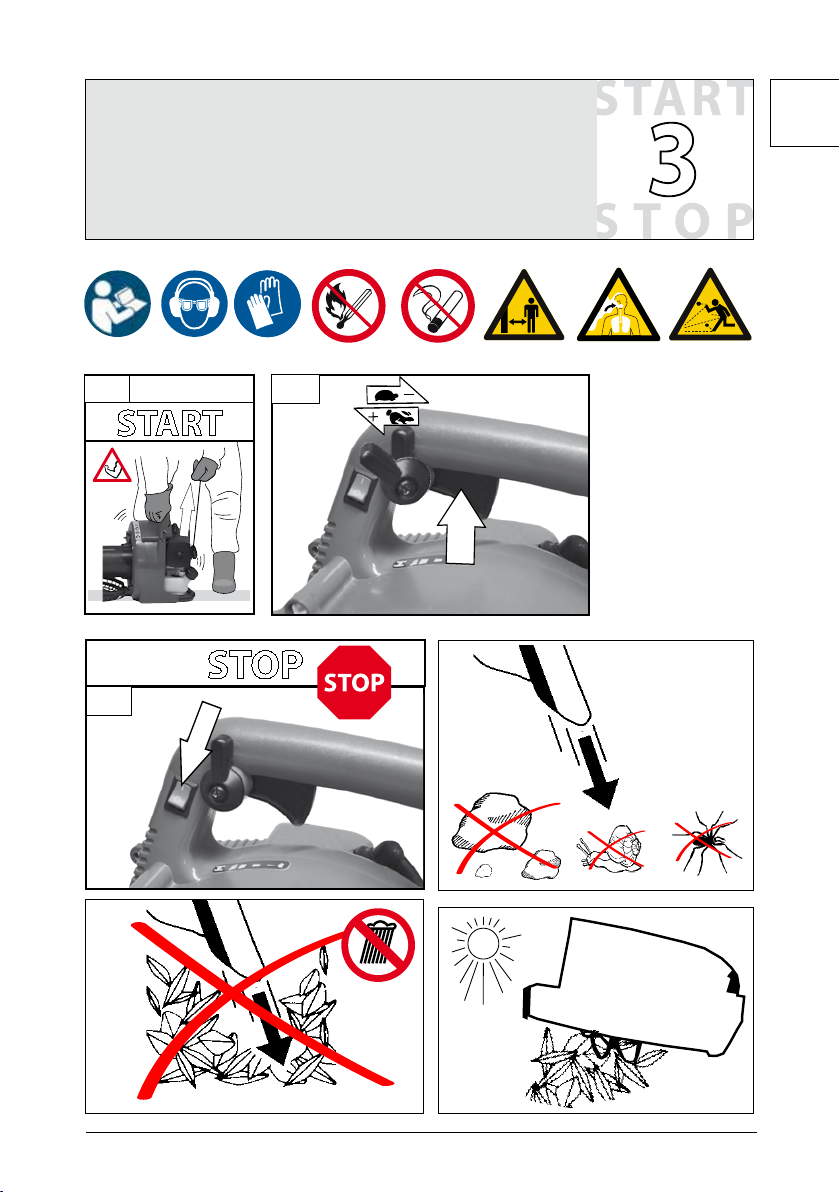 START
3
STOP

START

−
+

STOP
STOP