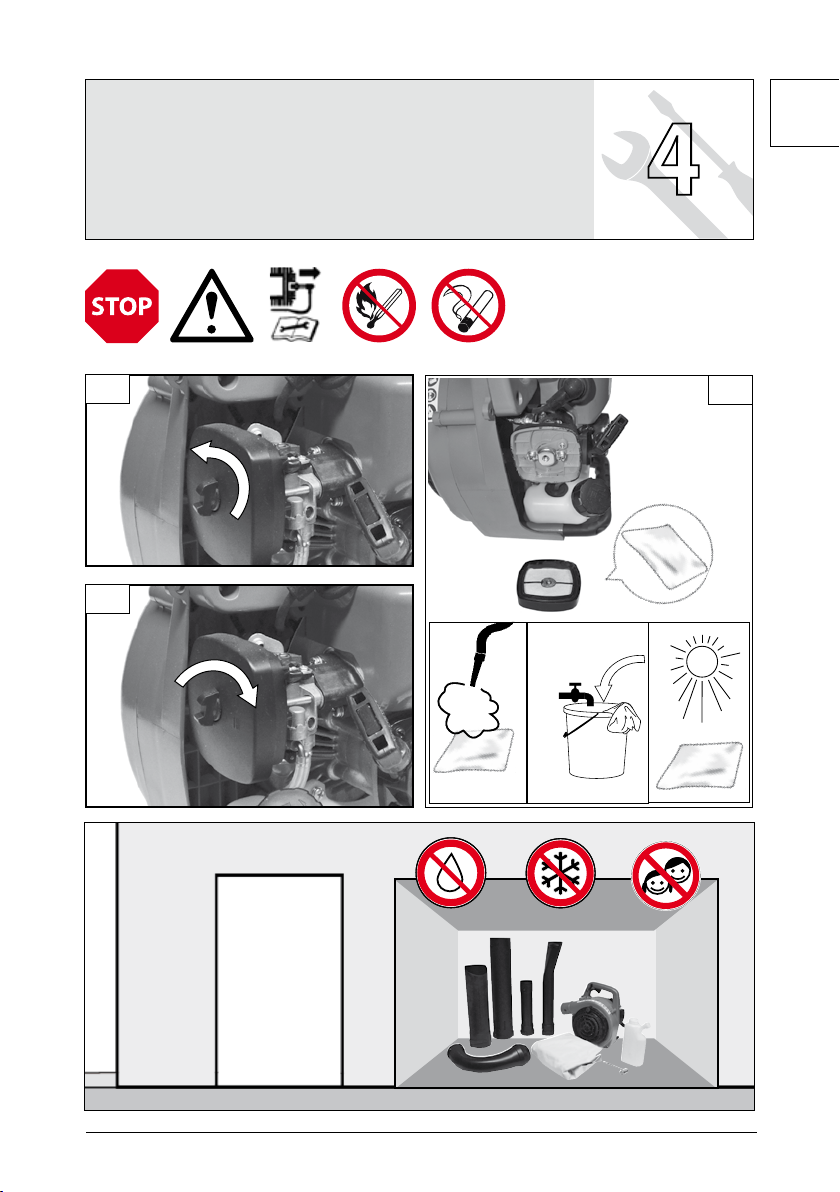 4

STOP