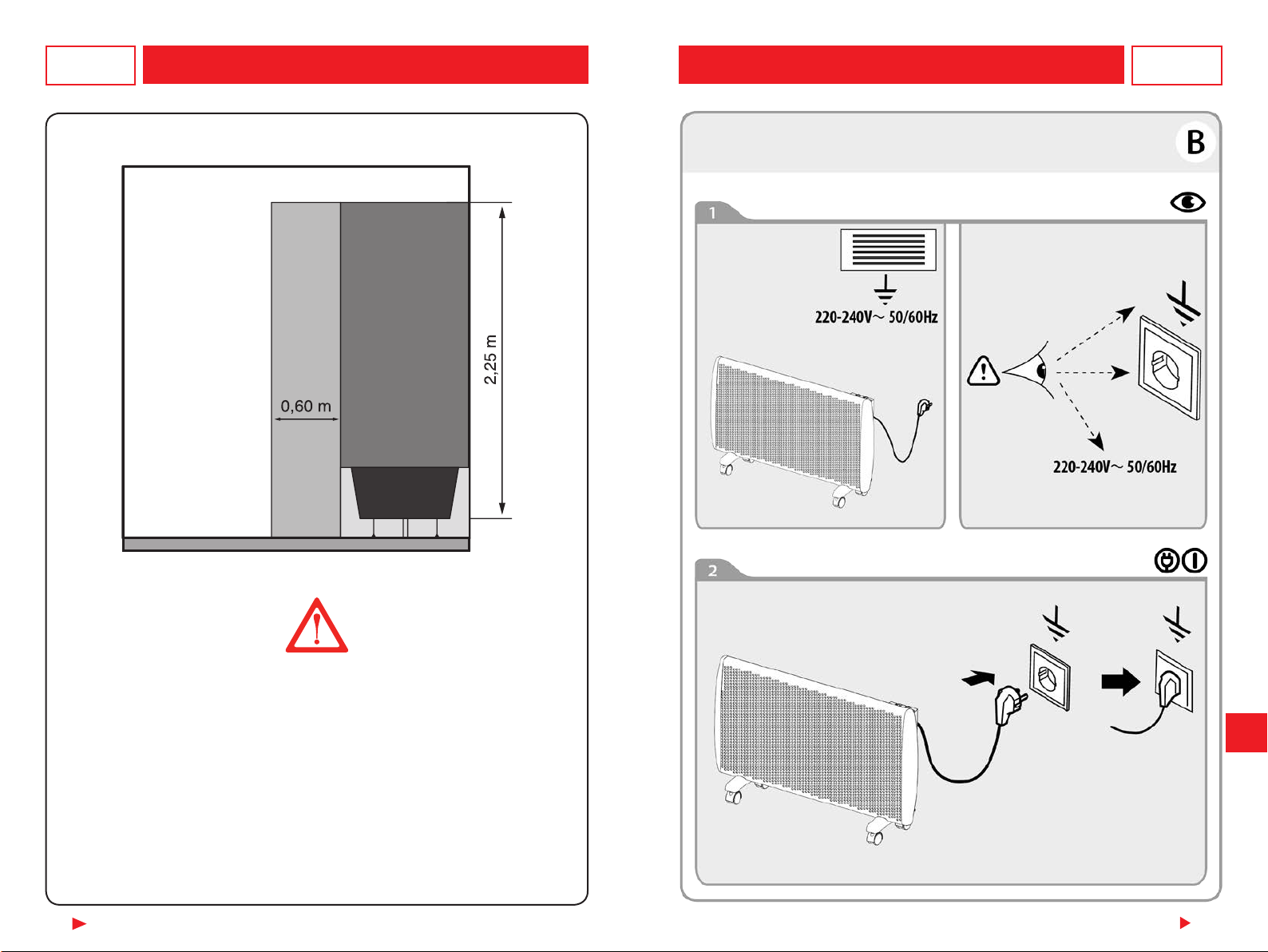 0,60 m

2,25 m

B

1

220-240V~ 50/60Hz

220-240V~ 50/60Hz

2