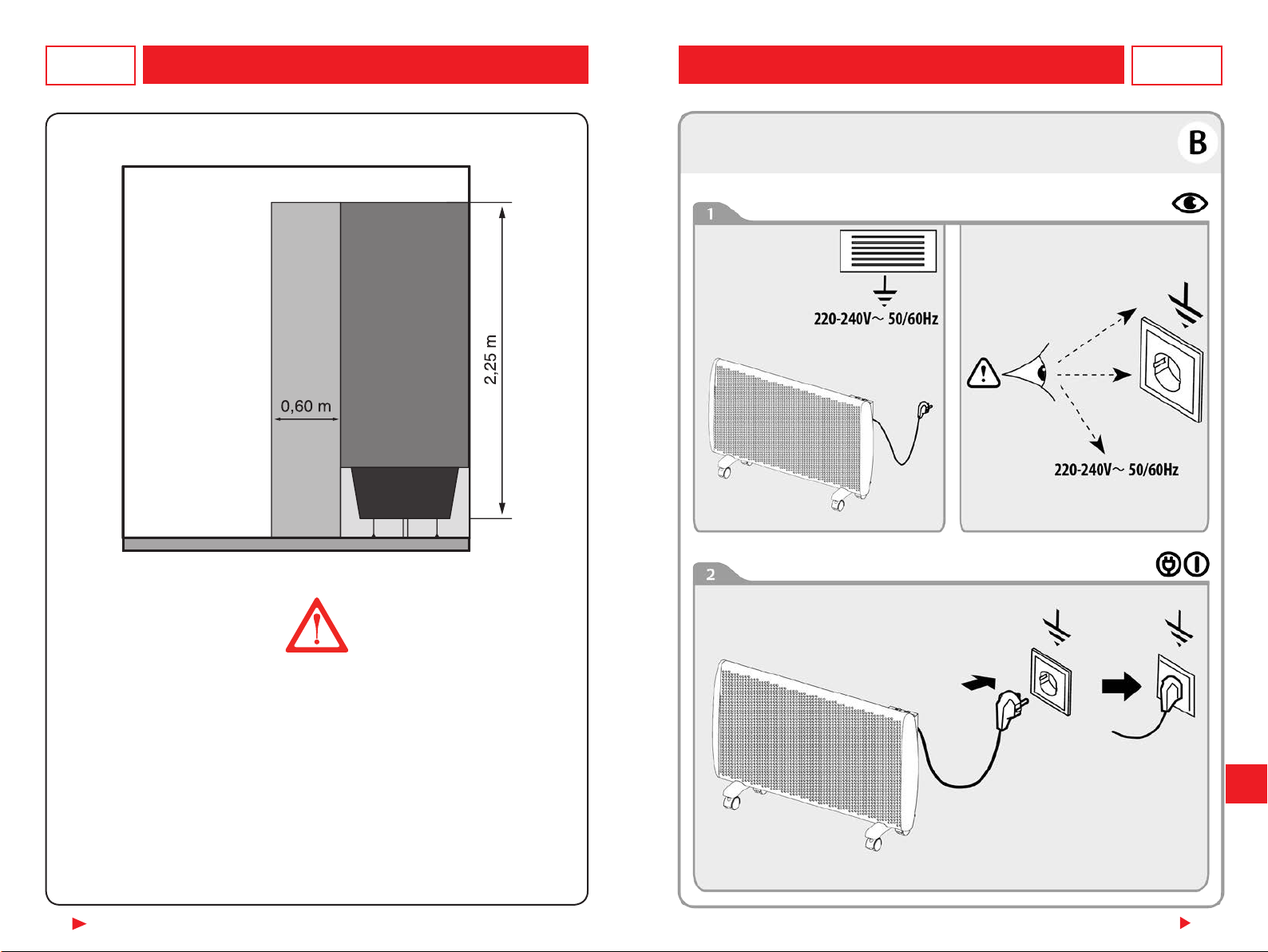 0,60 m

2,25 m

B

1

220-240V~ 50/60Hz

220-240V~ 50/60Hz

2