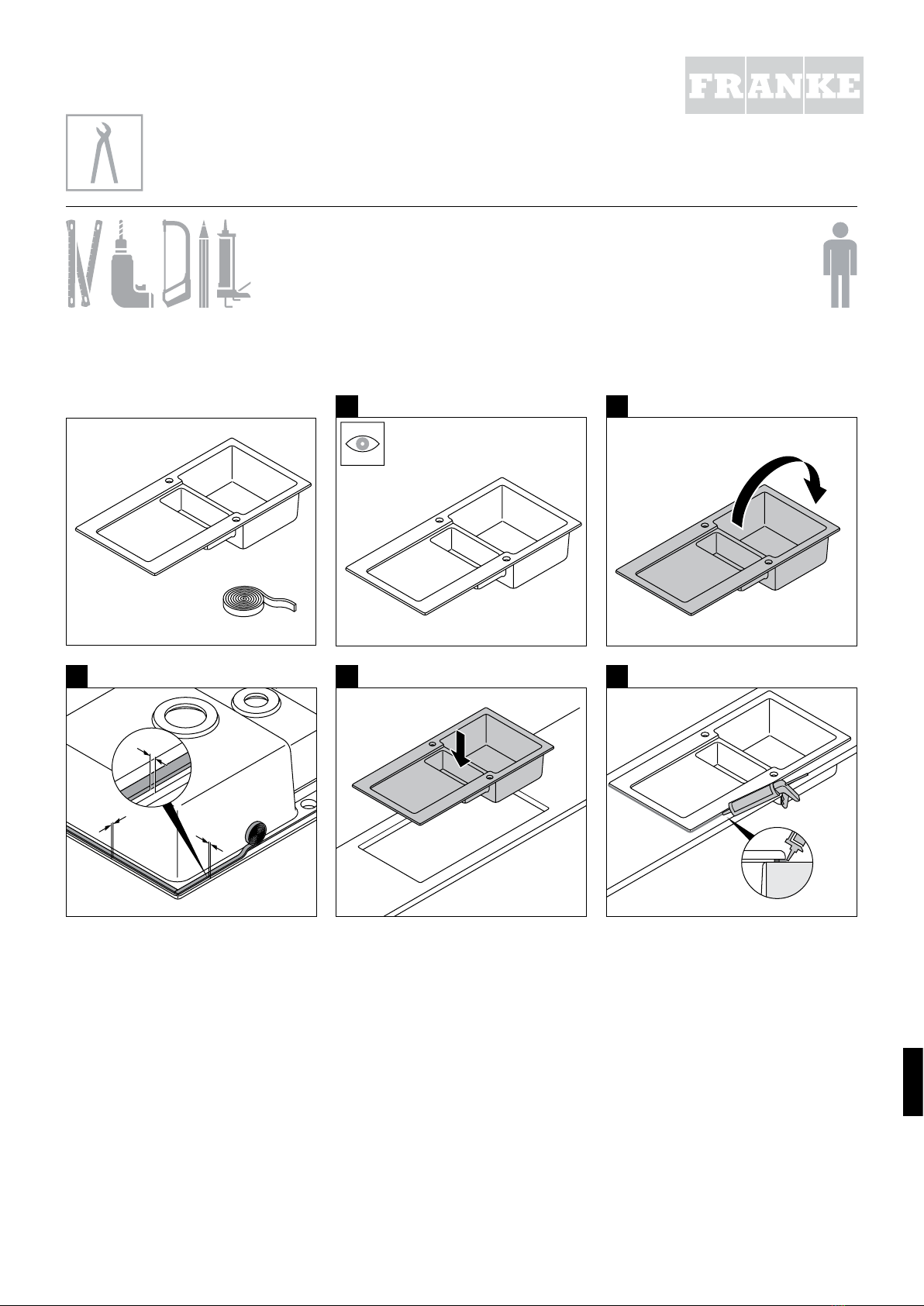 FRANKE