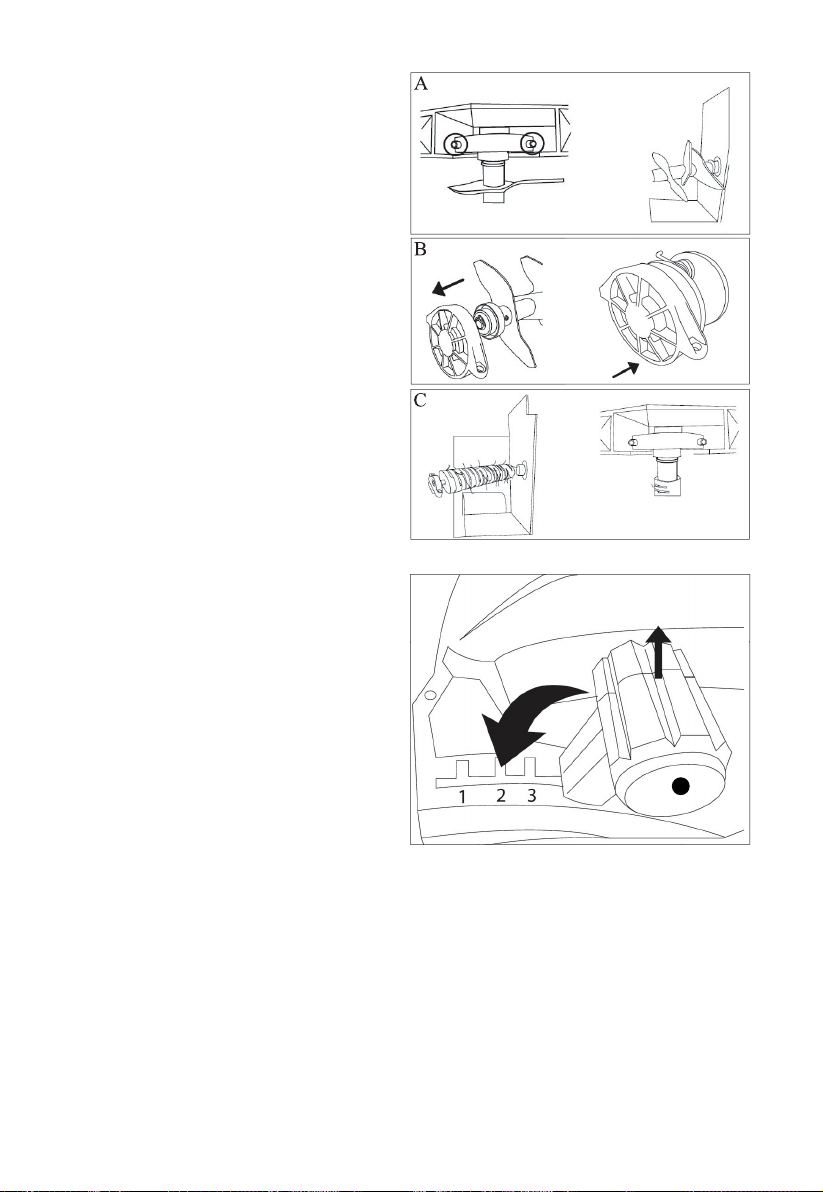 A

B

C

1 2 3