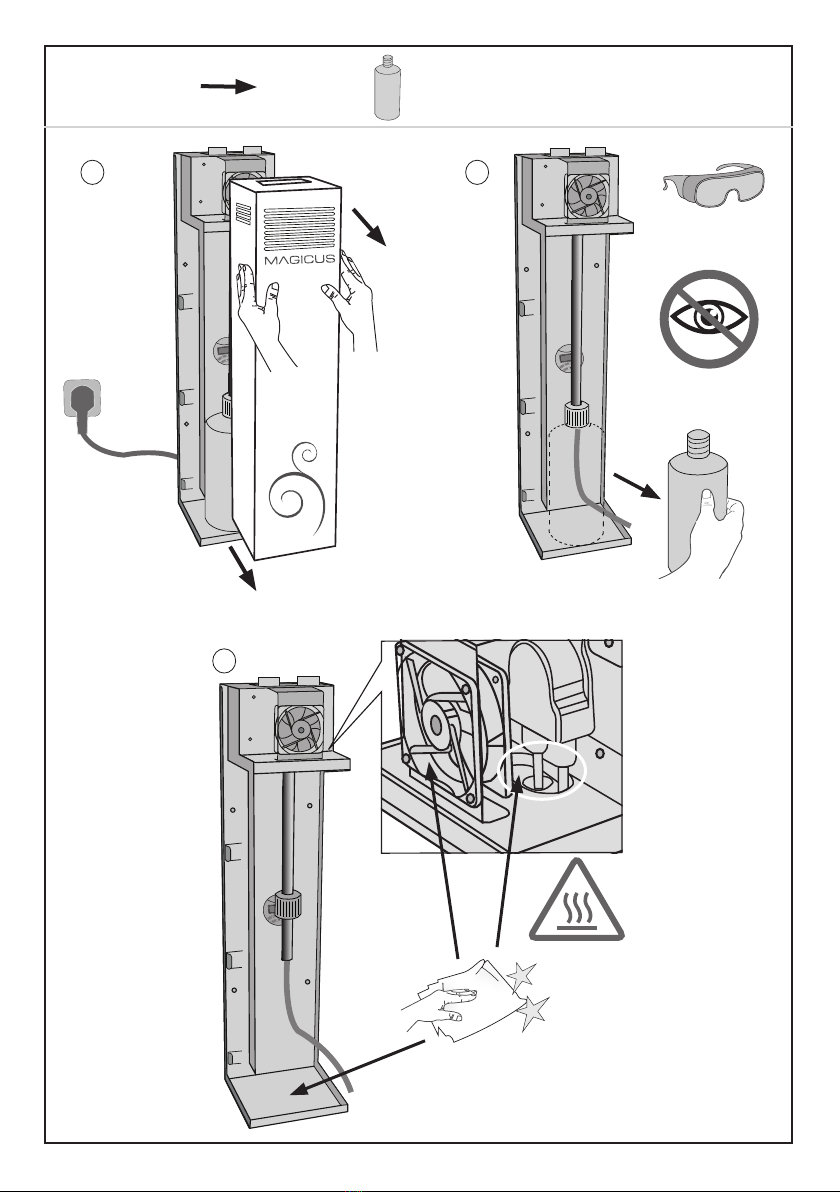 MAGICUS