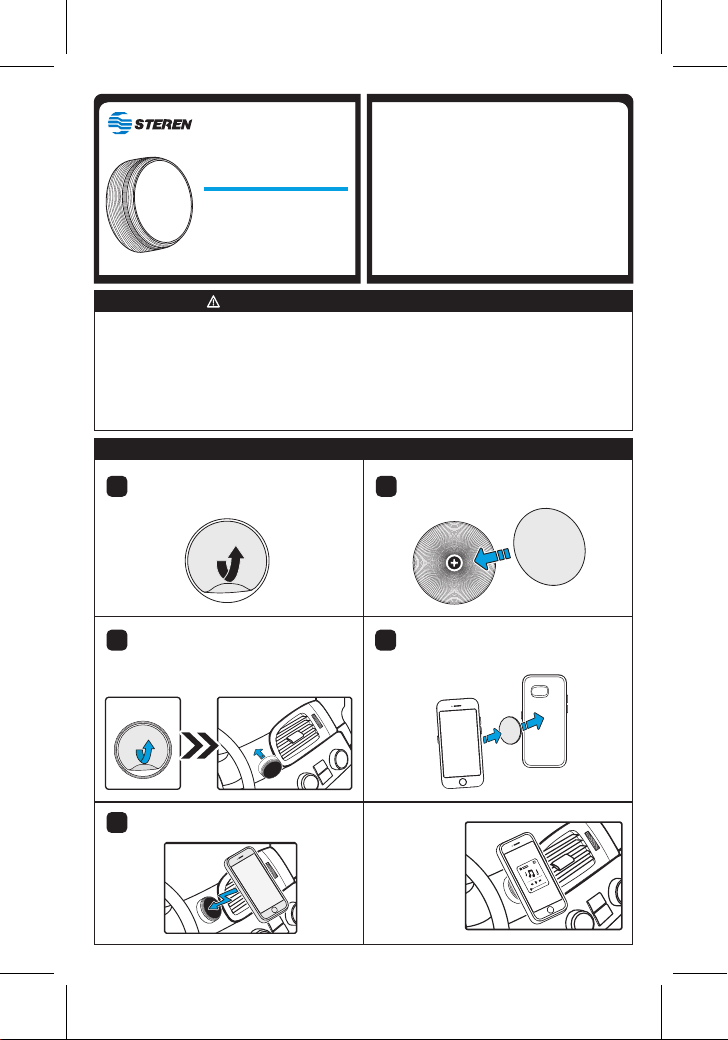 STEREN