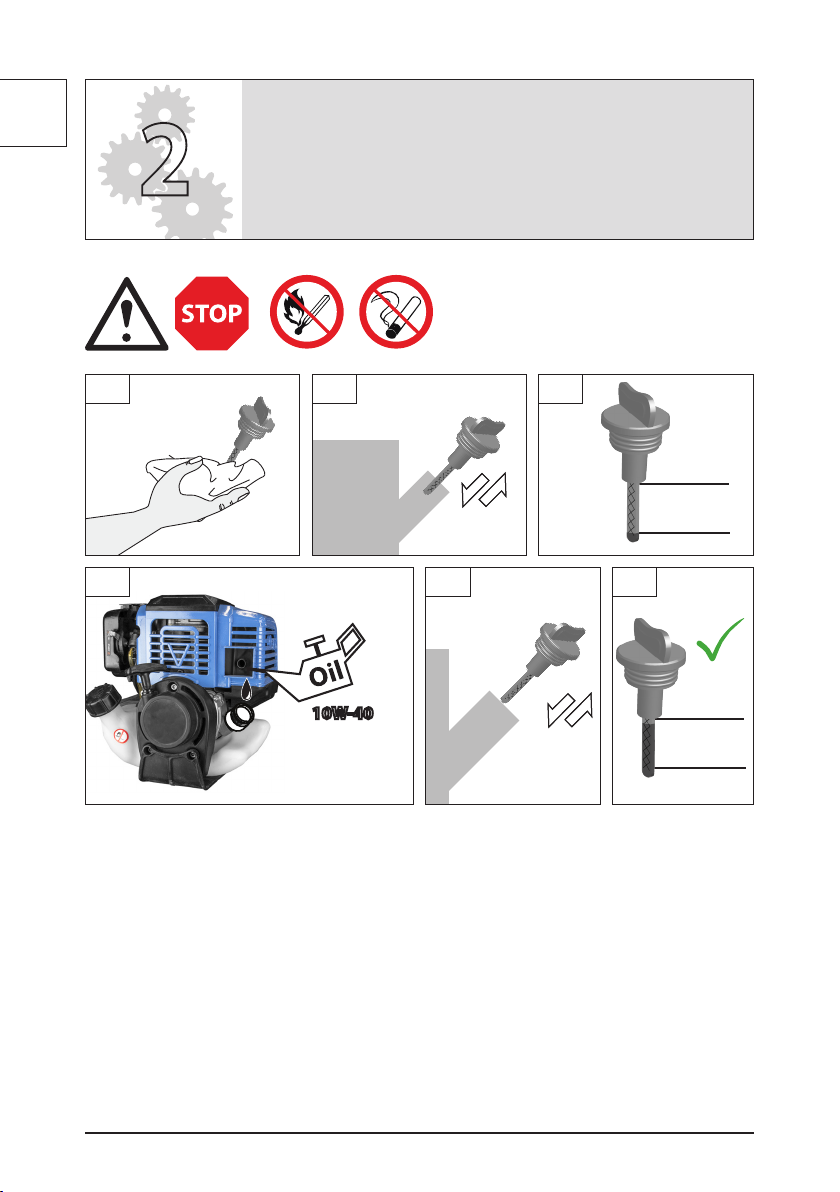 2

STOP

Oil

10W-40