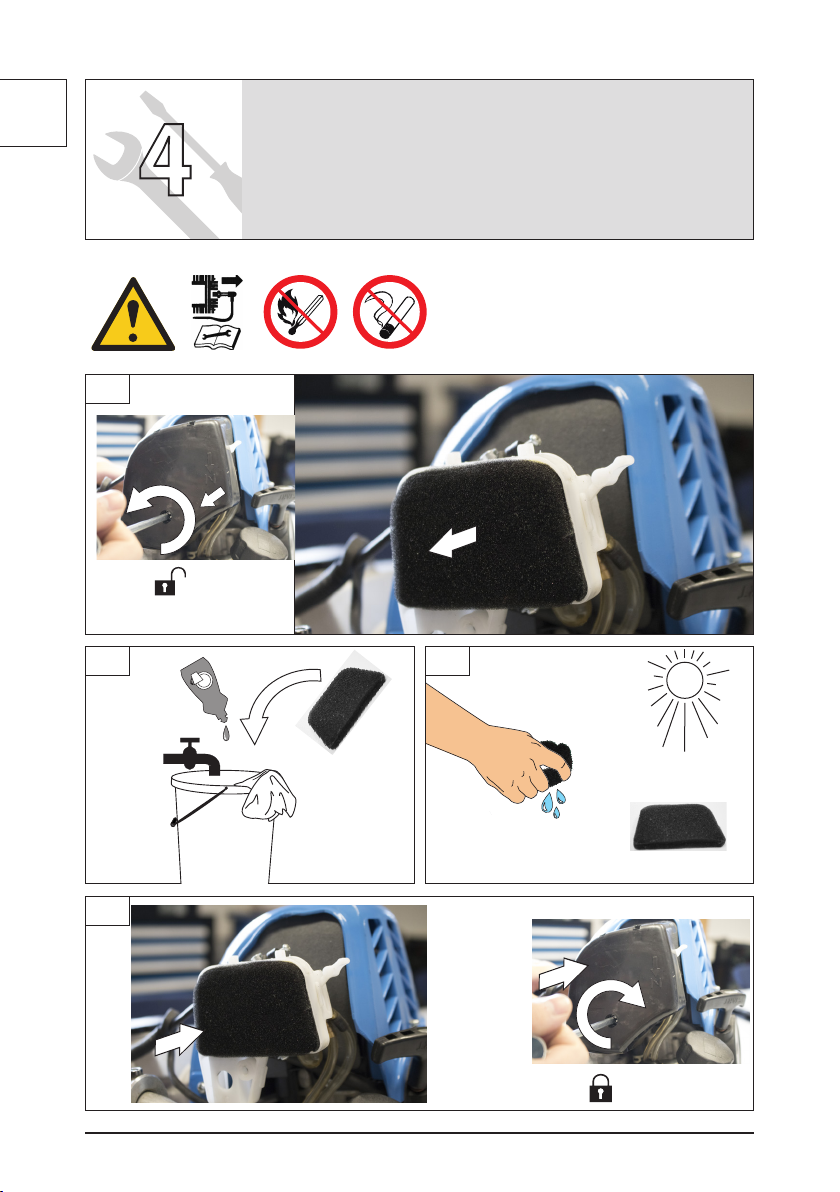 4