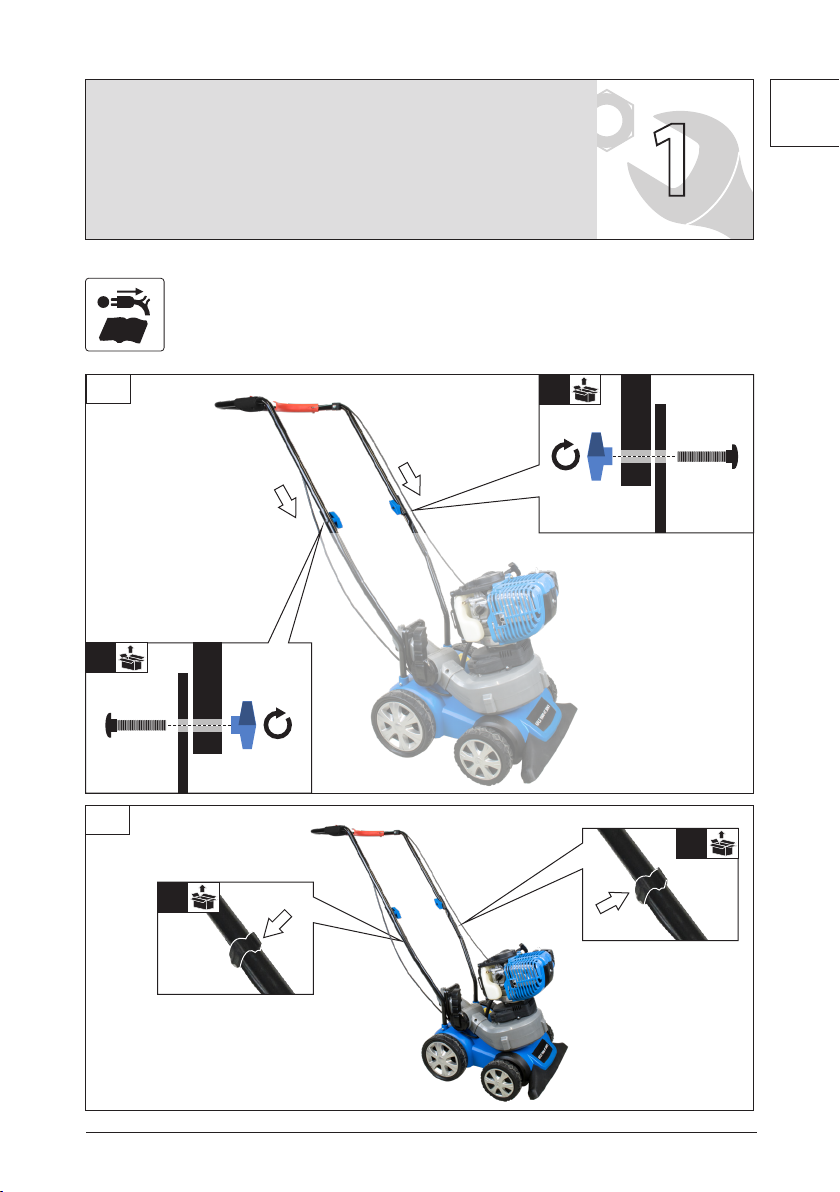 1