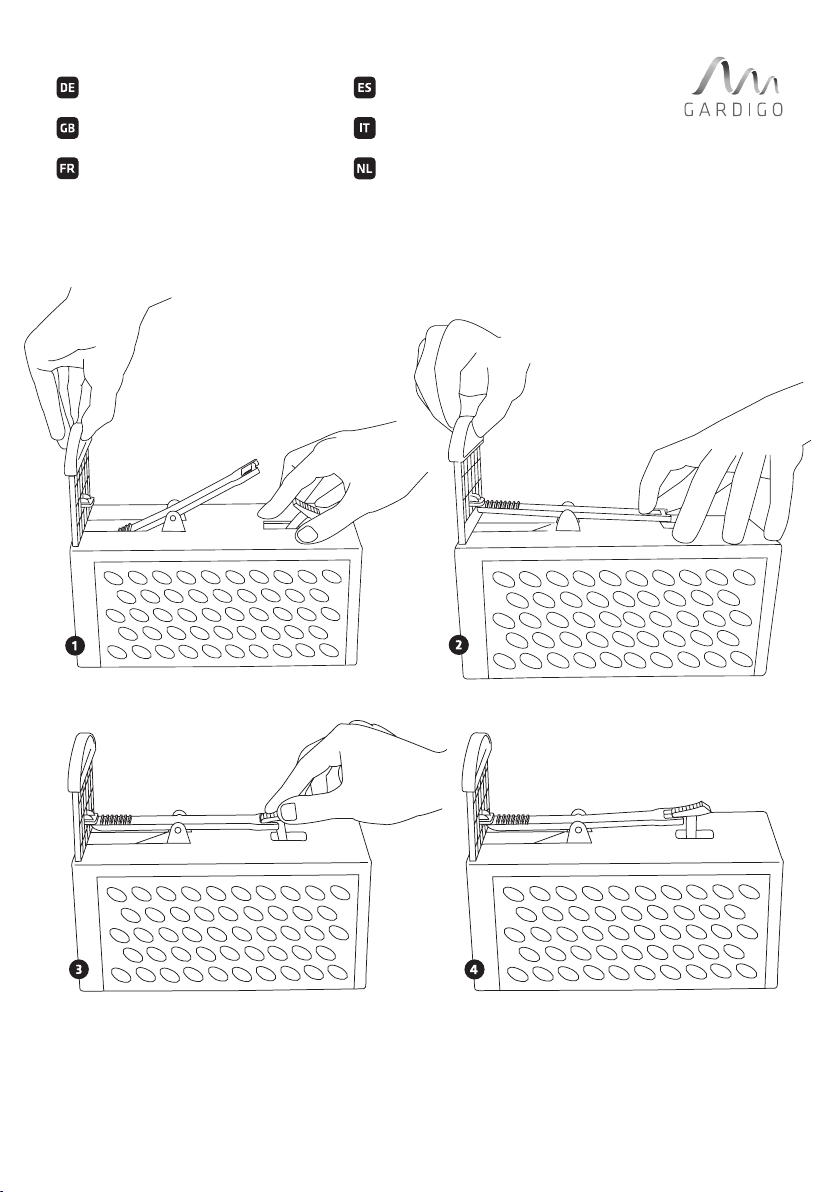 DE
GB
FR
ES
IT
NL

GARDIGO

1
2
3
4