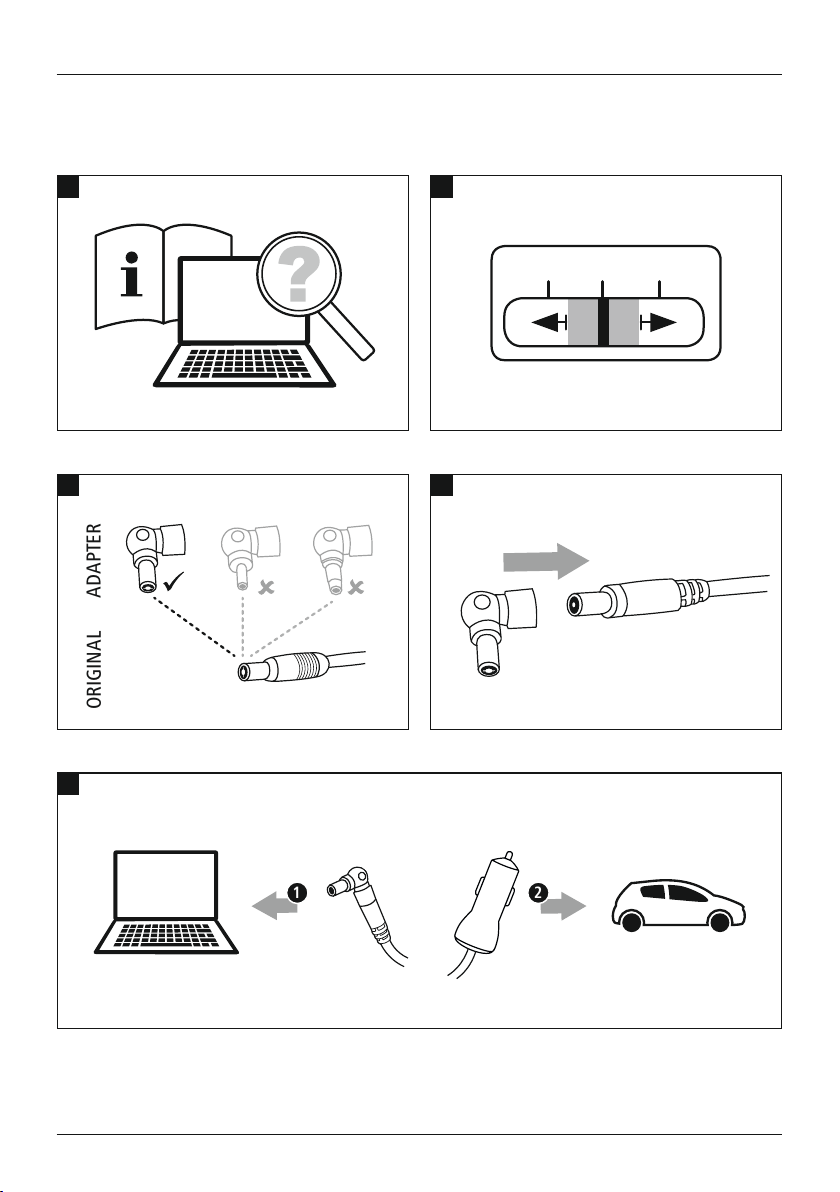 i

?

ADAPTER

ORIGINAL

1

2