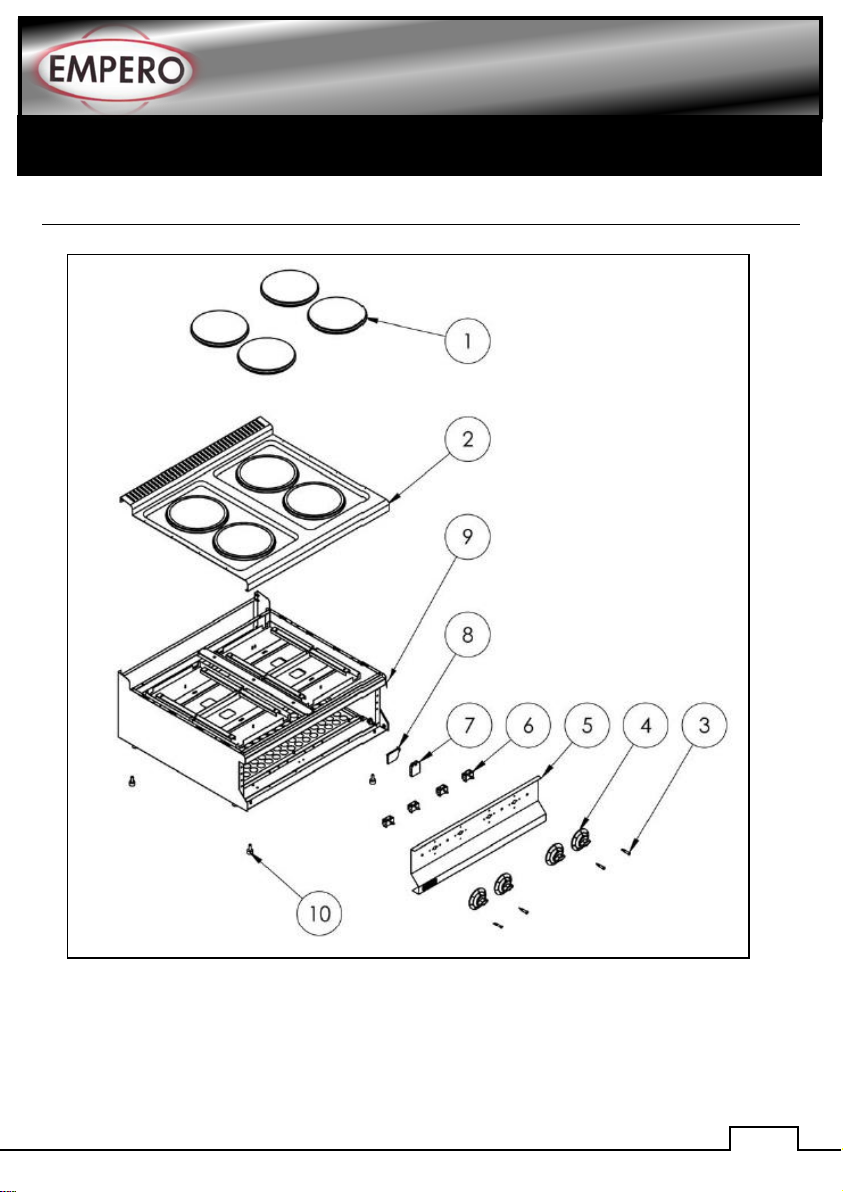 EMPERO

1
2
9
8
7
6
5
4
3
10