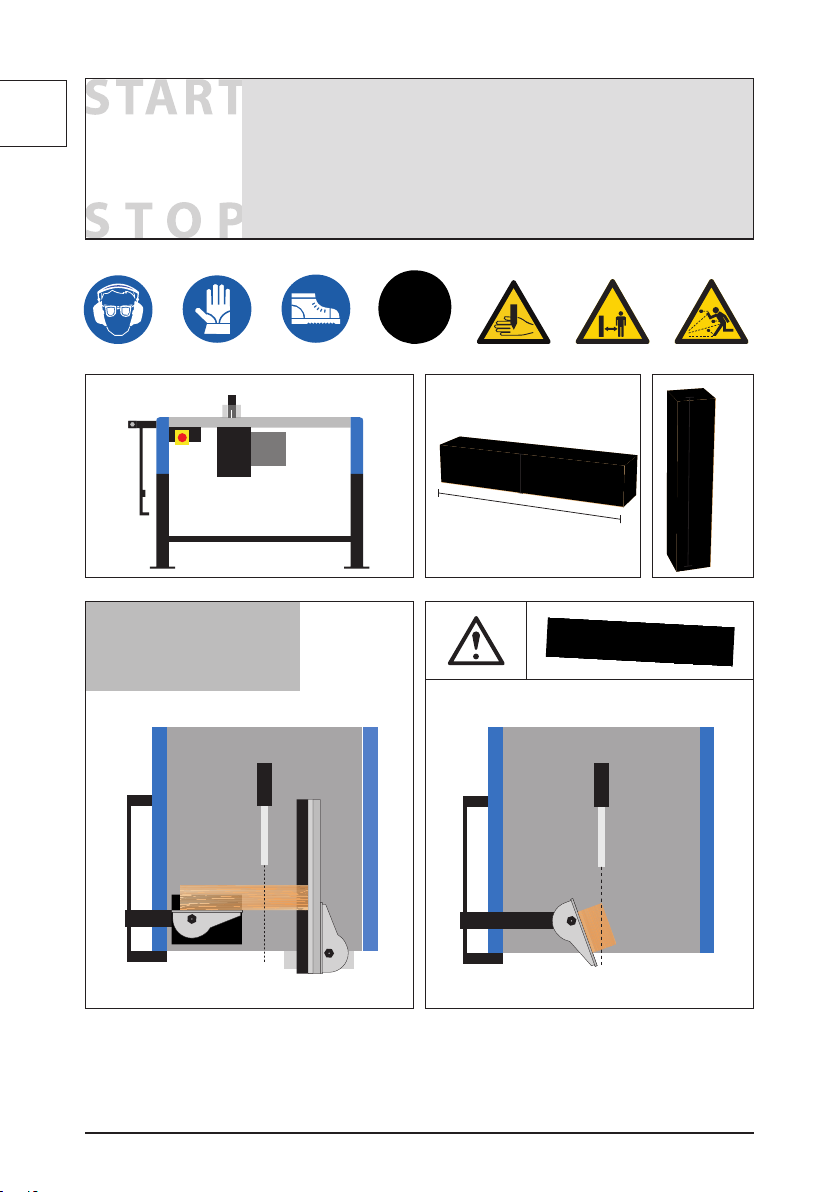 START

STOP