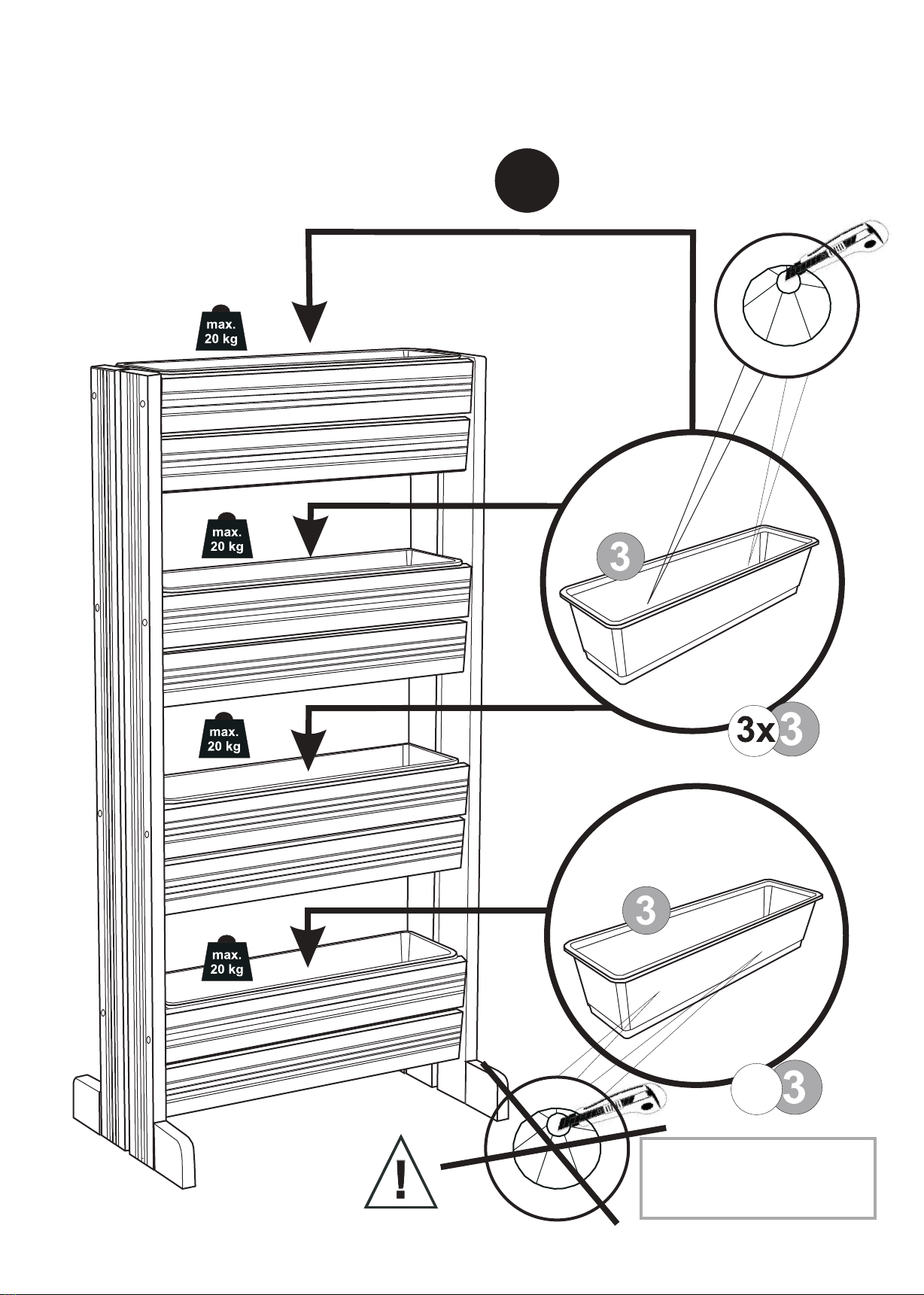 max.
20 kg

max.
20 kg

max.
20 kg

max.
20 kg

3

3x 3

3

3

!