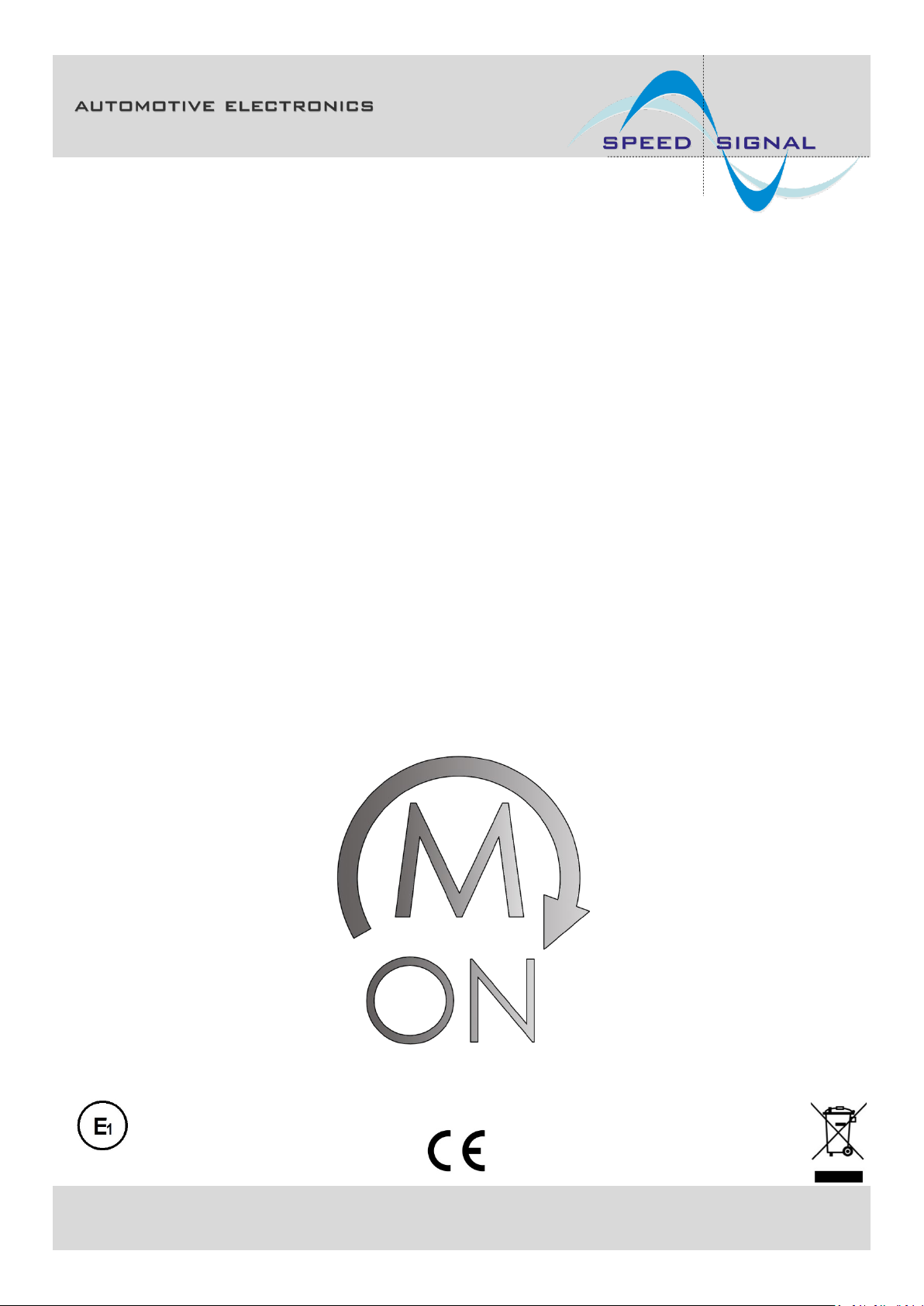 AUTOMOTIVE ELECTRONICS

SPEED SIGNAL

M

ON

E1

CE