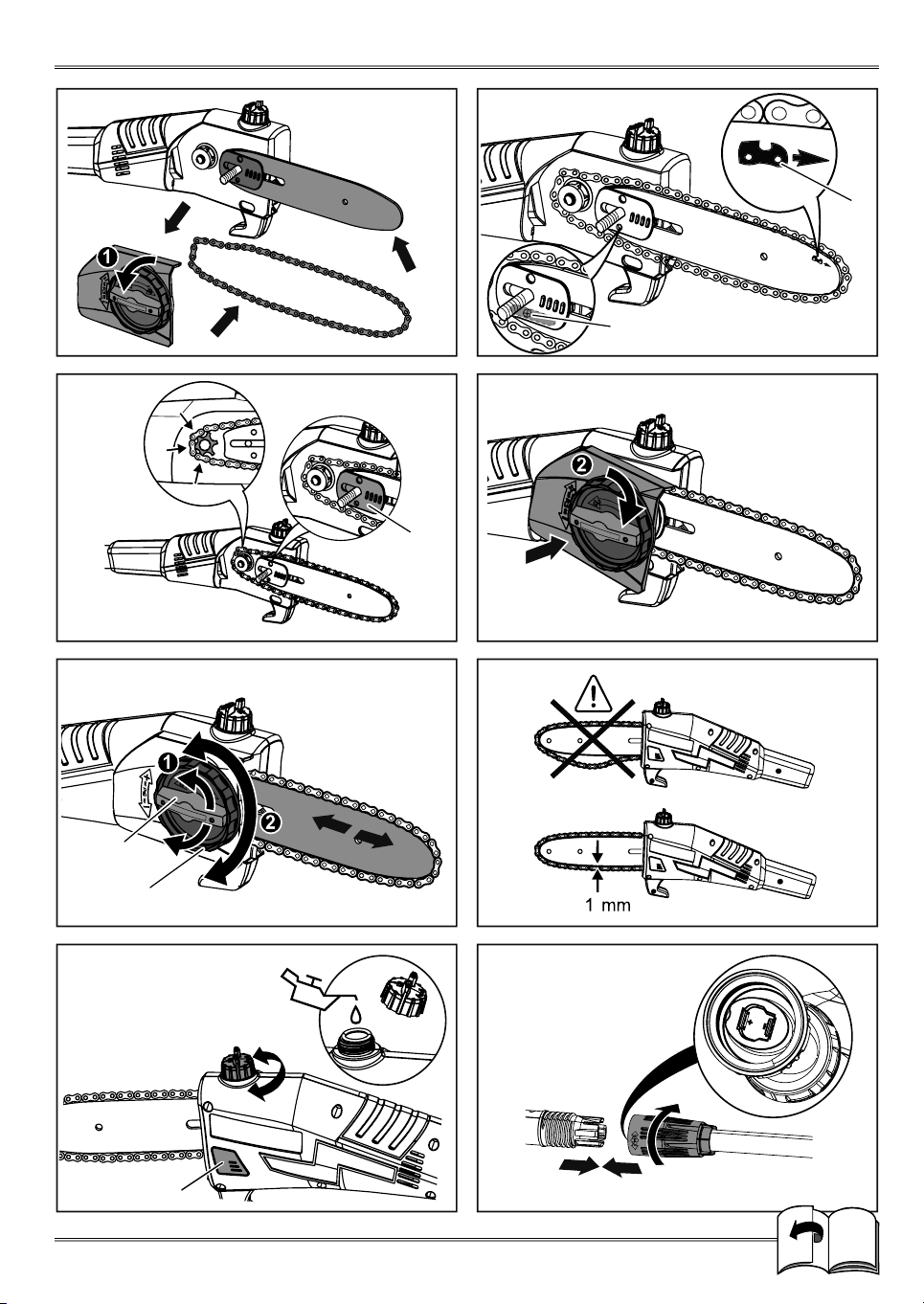 1

2

1

2

1 mm