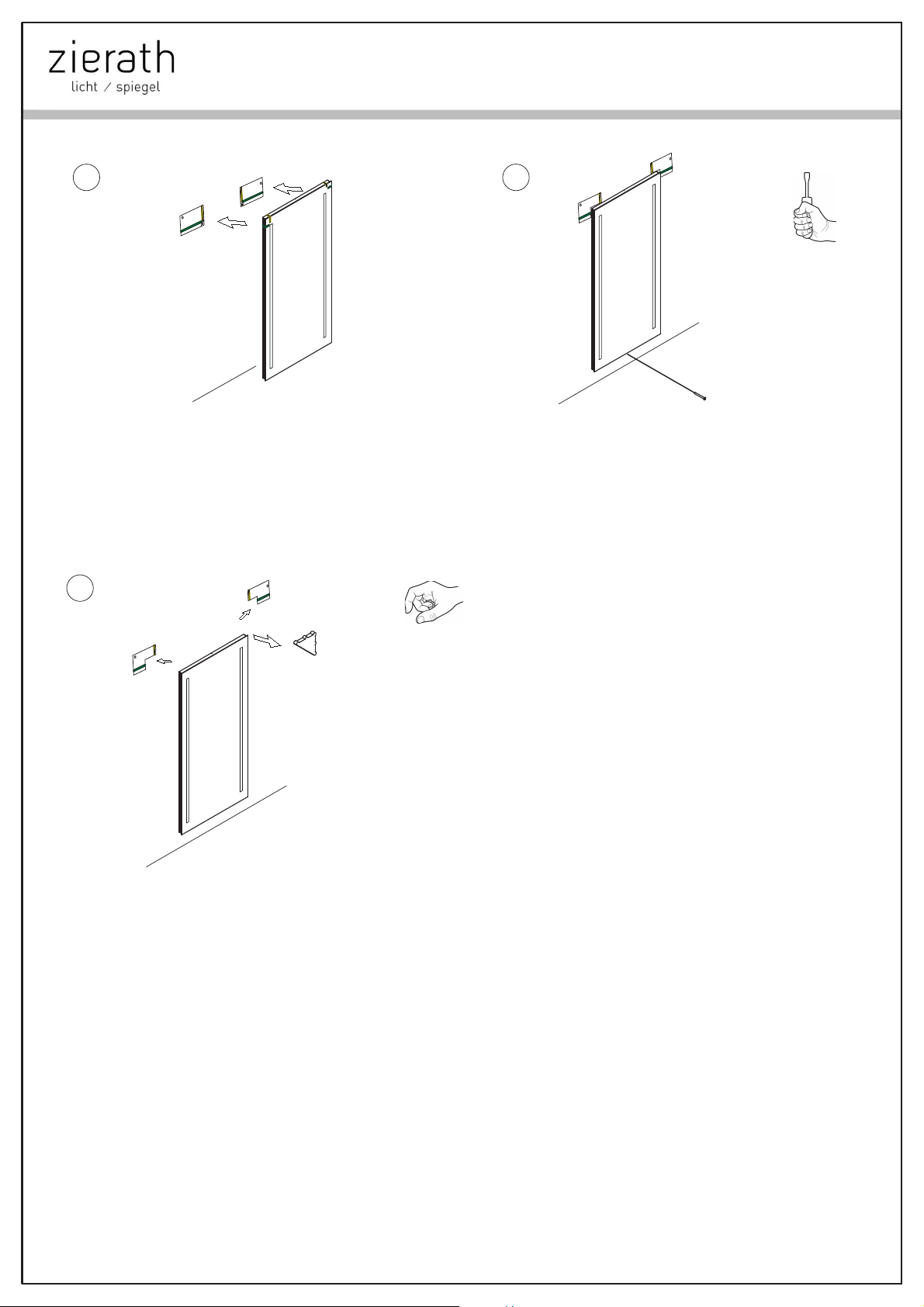 zierath
licht / spiegel