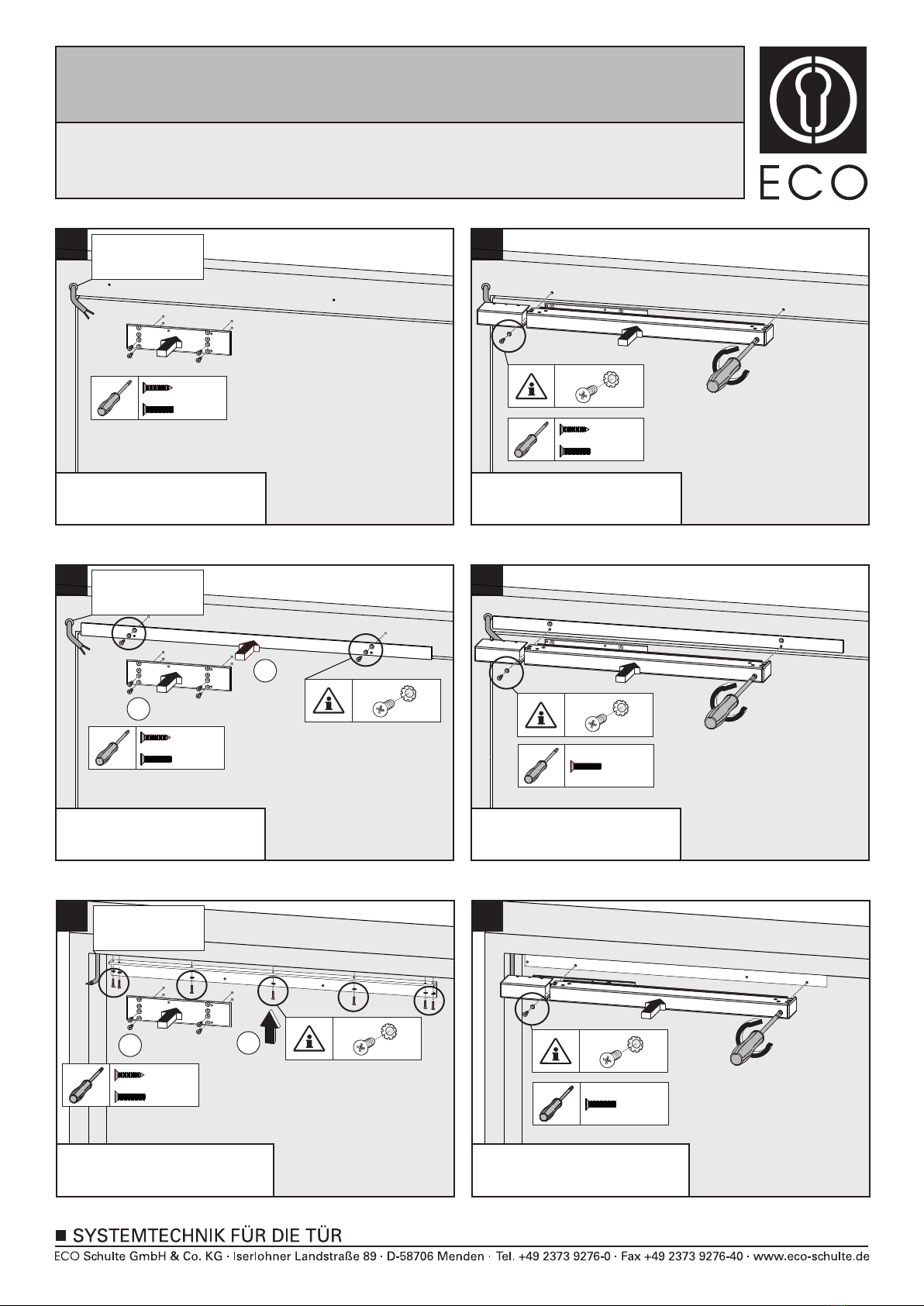 ECO

■ SYSTEMTECHNIK FÜR DIE TÜR
ECO Schulte GmbH & Co. KG · Iserlohner Landstraße 89 · D-58706 Menden · Tel. +49 2373 9276-0 · Fax +49 2373 9276-40 · www.eco-schulte.de