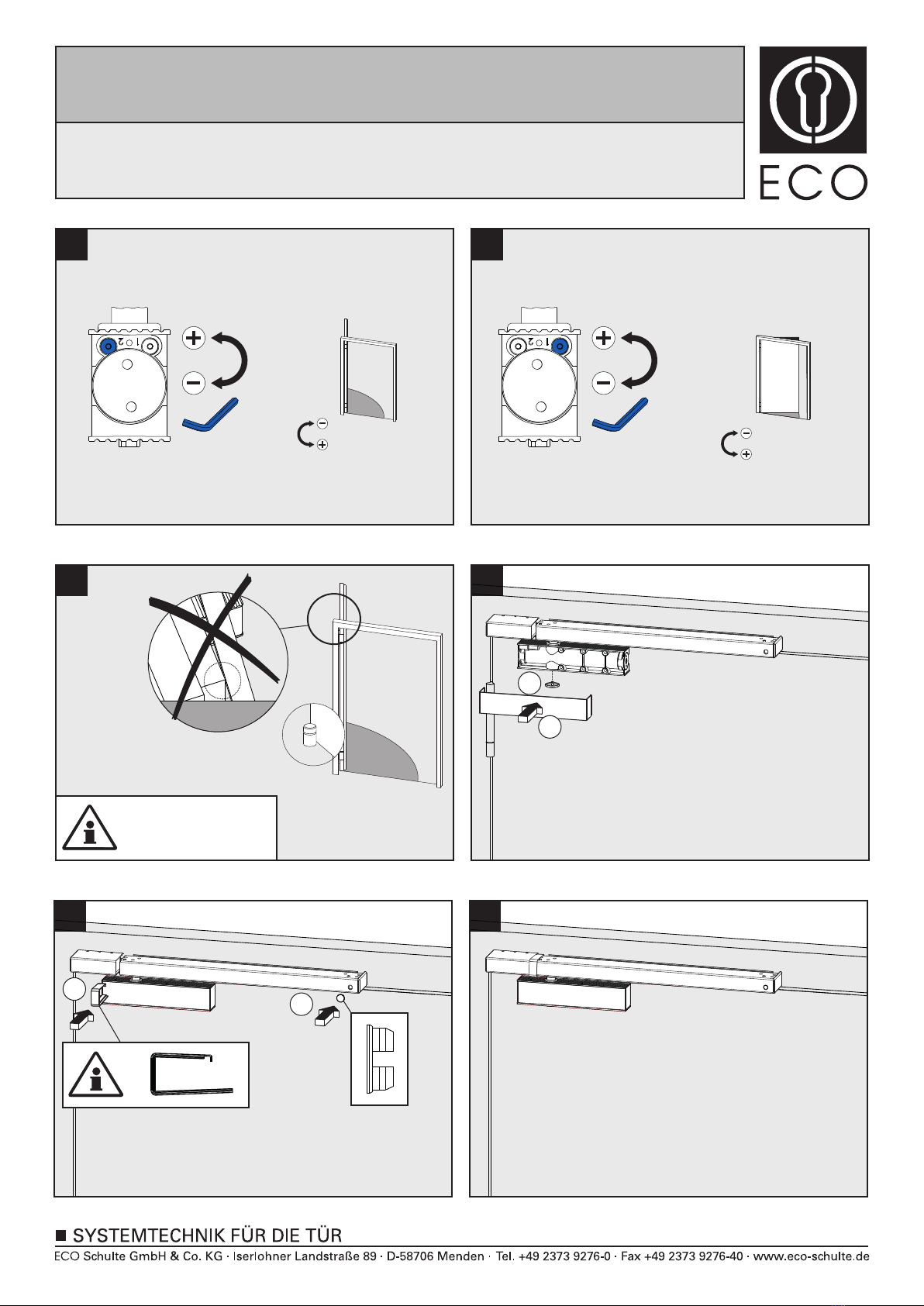 ECO

1 2

1 2

■ SYSTEMTECHNIK FÜR DIE TÜR
ECO Schulte GmbH & Co. KG · Iserlohner Landstraße 89 · D-58706 Menden · Tel. +49 2373 9276-0 · Fax +49 2373 9276-40 · www.eco-schulte.de